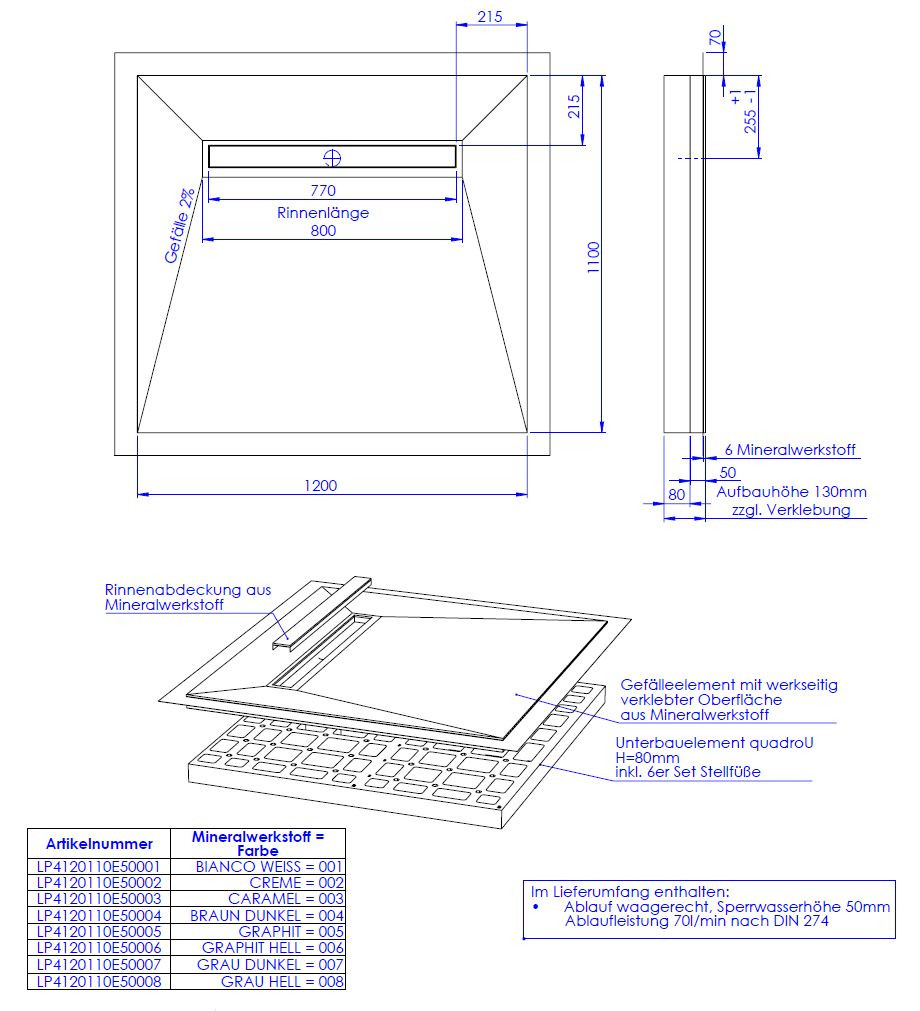 215

215

770

Rinnenlänge

800

Gefälle 2%

1100

1200

70

+1

255 -1

6 Mineralwerkstoff

50

80

Aufbauhöhe 130mm
zzgl. Verklebung

Rinnenabdeckung aus
Mineralwerkstoff

Gefälleelement mit werkseitig
verklebter Oberfläche
aus Mineralwerkstoff

Unterbauelement quadroU
H=80mm
inkl. 6er Set Stellfüße

| Artikelnummer | Mineralwerkstoff = Farbe |
|---|---|
| LP4120110E50001 | BIANCO WEISS = 001 |
| LP4120110E50002 | CREME = 002 |
| LP4120110E50003 | CARAMEL = 003 |
| LP4120110E50004 | BRAUN DUNKEL = 004 |
| LP4120110E50005 | GRAPHIT = 005 |
| LP4120110E50006 | GRAPHIT HELL = 006 |
| LP4120110E50007 | GRAU DUNKEL = 007 |
| LP4120110E50008 | GRAU HELL = 008 |

Im Lieferumfang enthalten:
• Ablauf waagerecht, Sperrwasserhöhe 50mm
Ablaufleistung 70l/min nach DIN 274