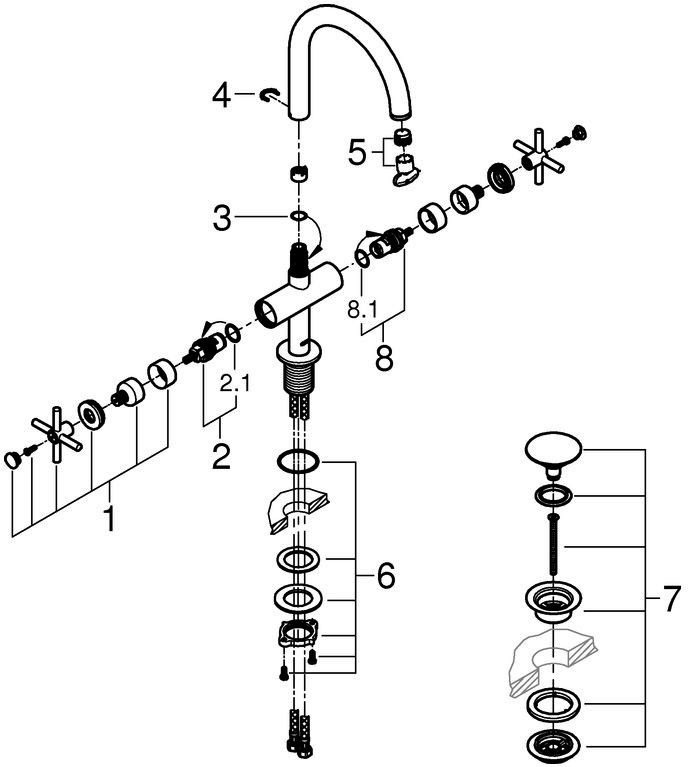 4
5
3
8.1
8
2.1
2
1
6
7