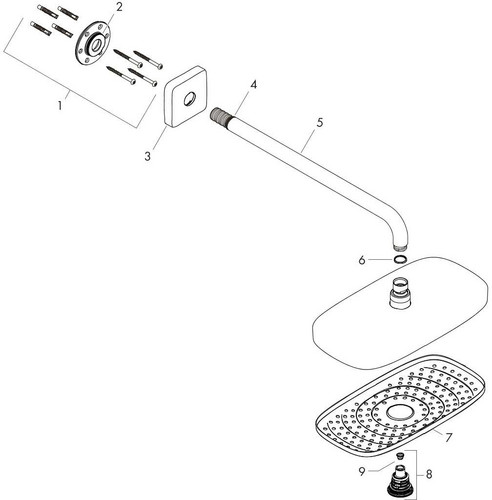 2
1
3
4
5
6
7
9
8