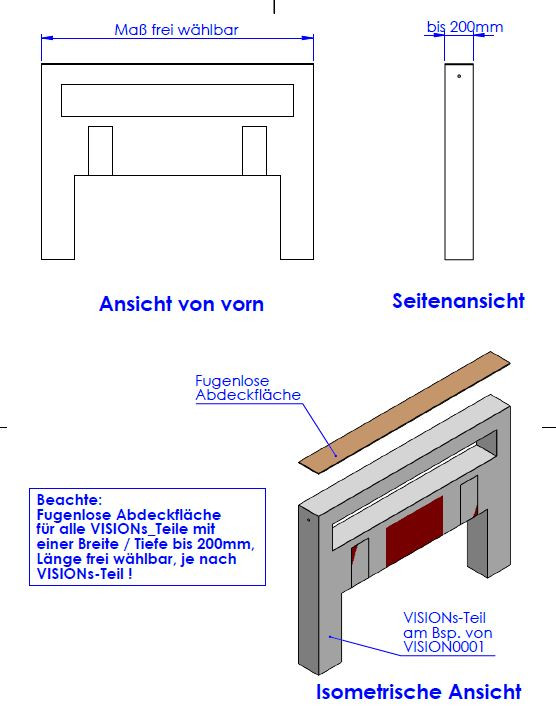 Maß frei wählbar

bis 200mm

Ansicht von vorn

Seitenansicht

Fugenlose
Abdeckfläche

Beachte:
Fugenlose Abdeckfläche für alle VISIONs_Teile mit einer Breite / Tiefe bis 200mm, Länge frei wählbar, je nach VISIONs-Teil !

VISIONs-Teil
am Bsp. von
VISION0001

Isometrische Ansicht