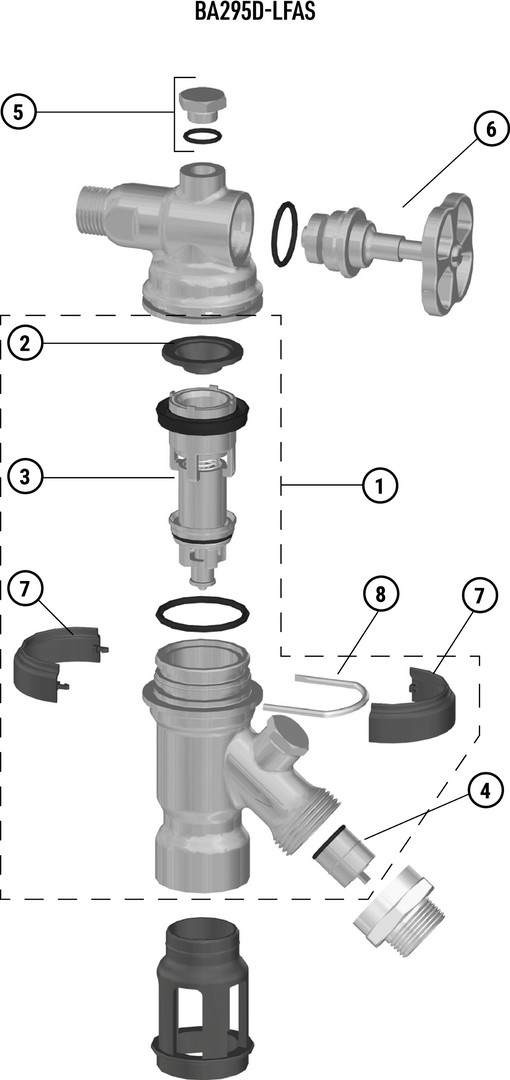 BA295D-LFAS

5

6

2

3

1

7

8

7

4