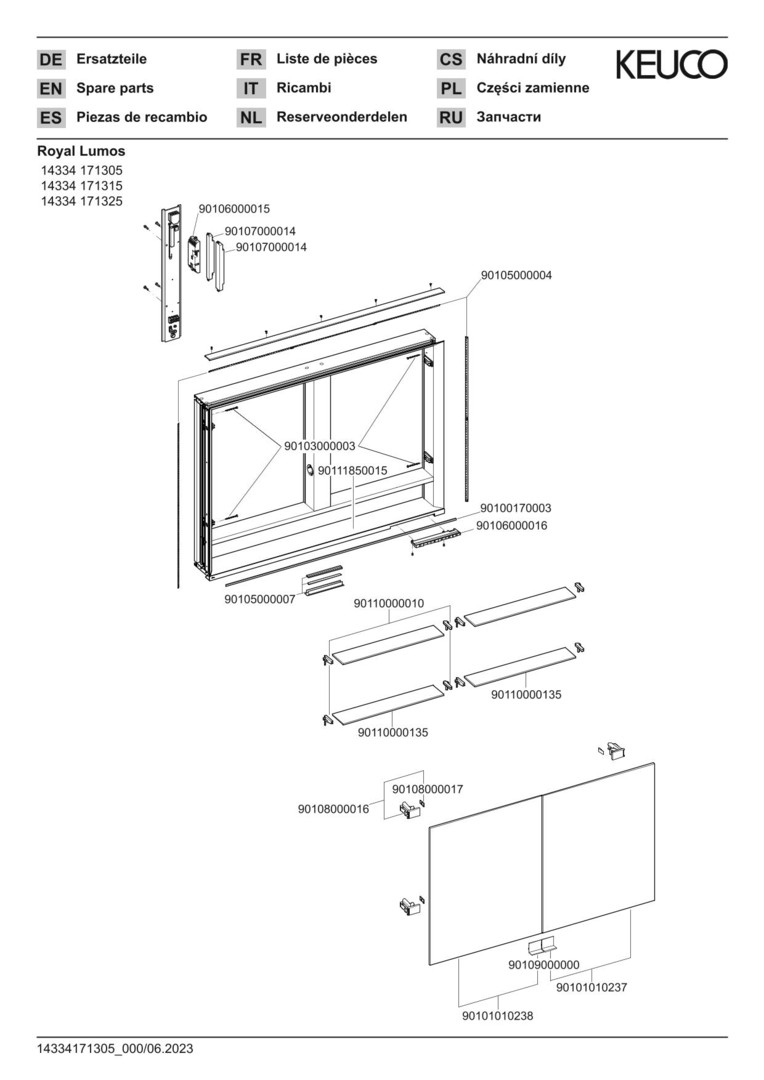 DE Ersatzteile
EN Spare parts
ES Piezas de recambio
FR Liste de pièces
IT Ricambi
NL Reserveonderdelen
CS Náhradní díly
PL Części zamienne
RU Запчасти

KEUCO

Royal Lumos
14334 171305
14334 171315
14334 171325

90106000015
90107000014
90107000014
90105000004
90103000003
90111850015
90100170003
90106000016
90105000007
90110000010
90110000135
90110000135
90108000017
90108000016
90109000000
90101010237
90101010238

14334171305_000/06.2023