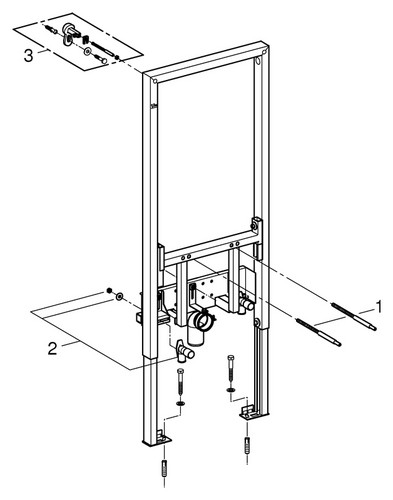 3

1

2