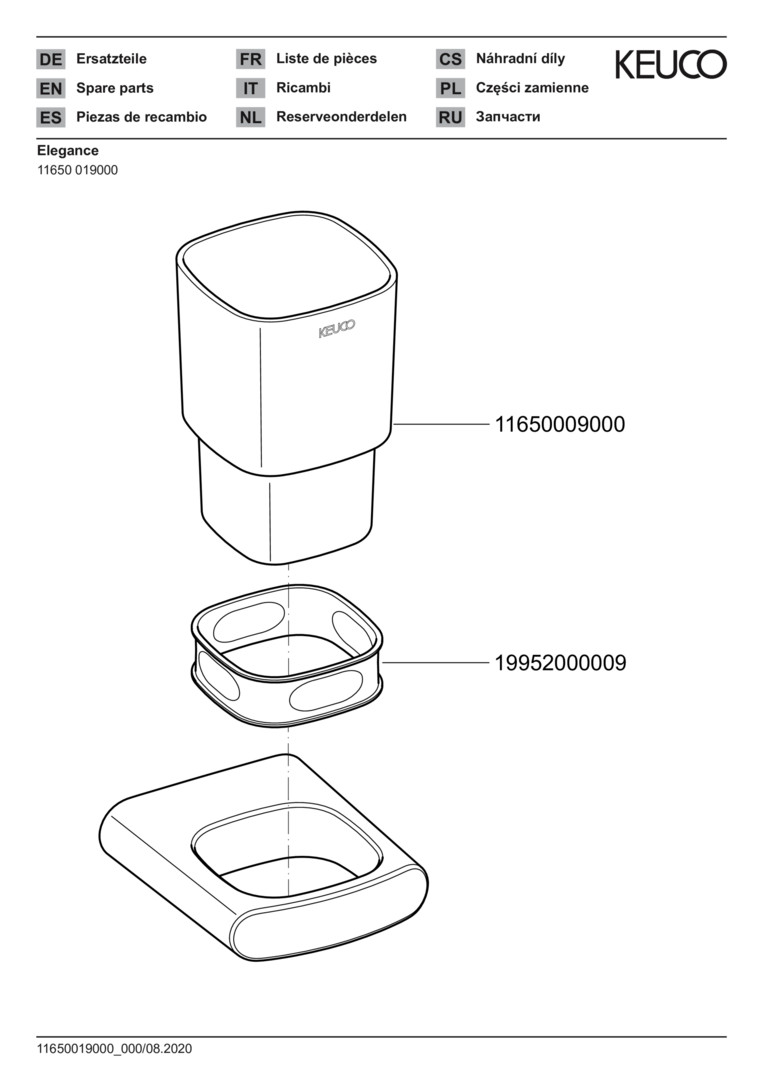 DE Ersatzteile
EN Spare parts
ES Piezas de recambio

FR Liste de pièces
IT Ricambi
NL Reserveonderdelen

CS Náhradní díly
PL Części zamienne
RU Запчасти

KEUCO

Elegance
11650 019000

KEUCO

11650009000

19952000009

11650019000_000/08.2020