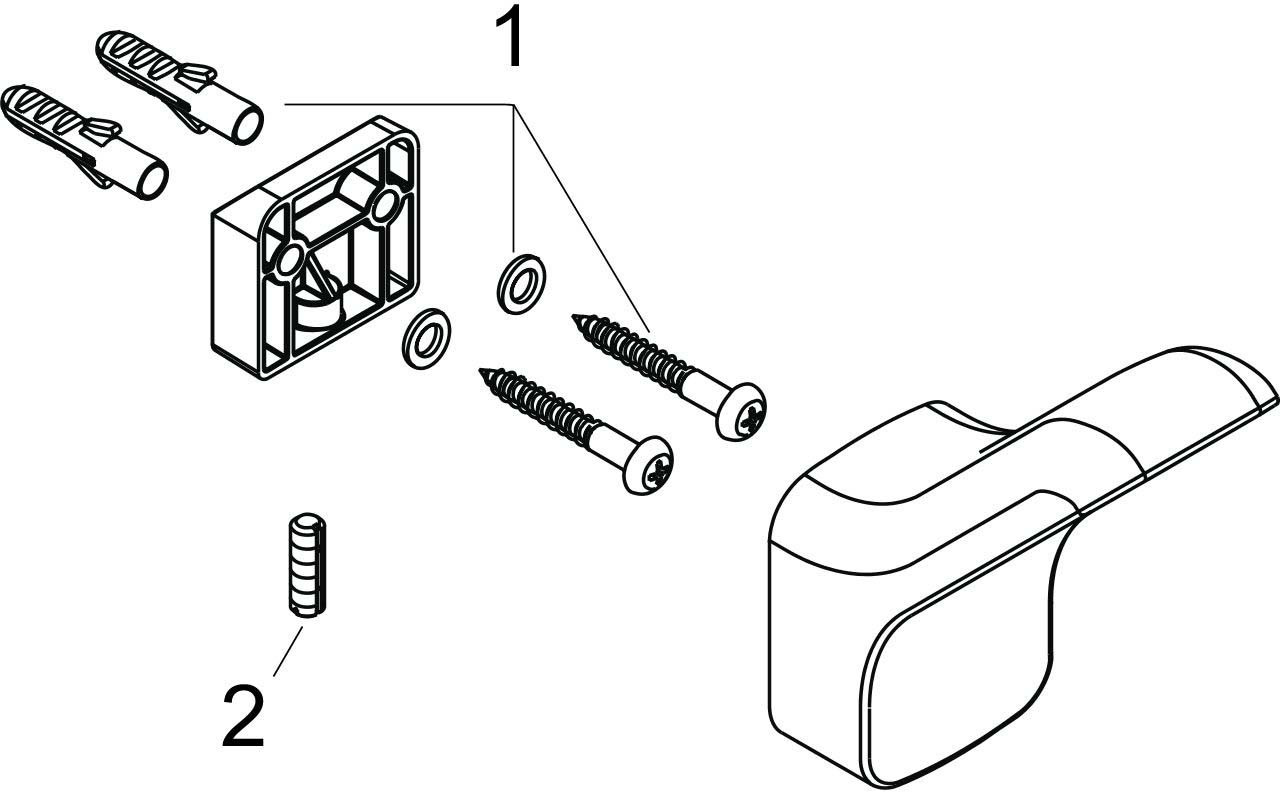 1

2