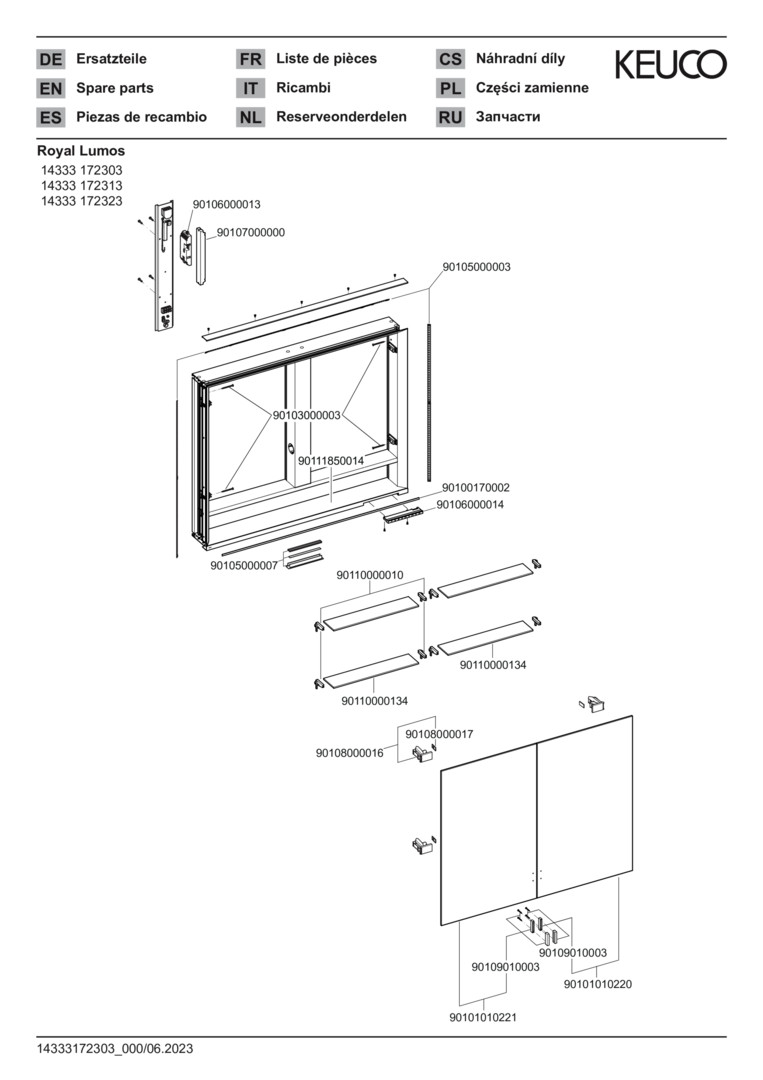 DE Ersatzteile
EN Spare parts
ES Piezas de recambio
FR Liste de pièces
IT Ricambi
NL Reserveonderdelen
CS Náhradní díly
PL Części zamienne
RU Запчасти

KEUCO

Royal Lumos
14333 172303
14333 172313
14333 172323

90106000013
90107000000
90105000003
90103000003
90111850014
90100170002
90106000014
90105000007
90110000010
90110000134
90110000134
90108000017
90108000016
90109010003
90109010003
90101010220
90101010221

14333172303_000/06.2023