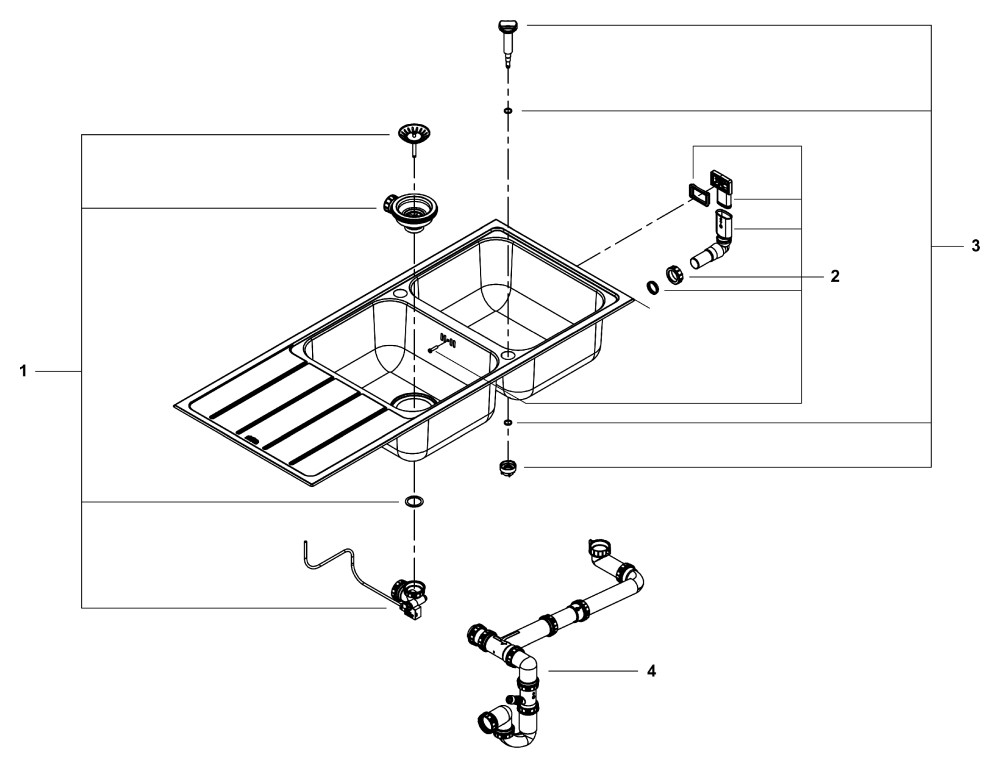 1

2

3

4