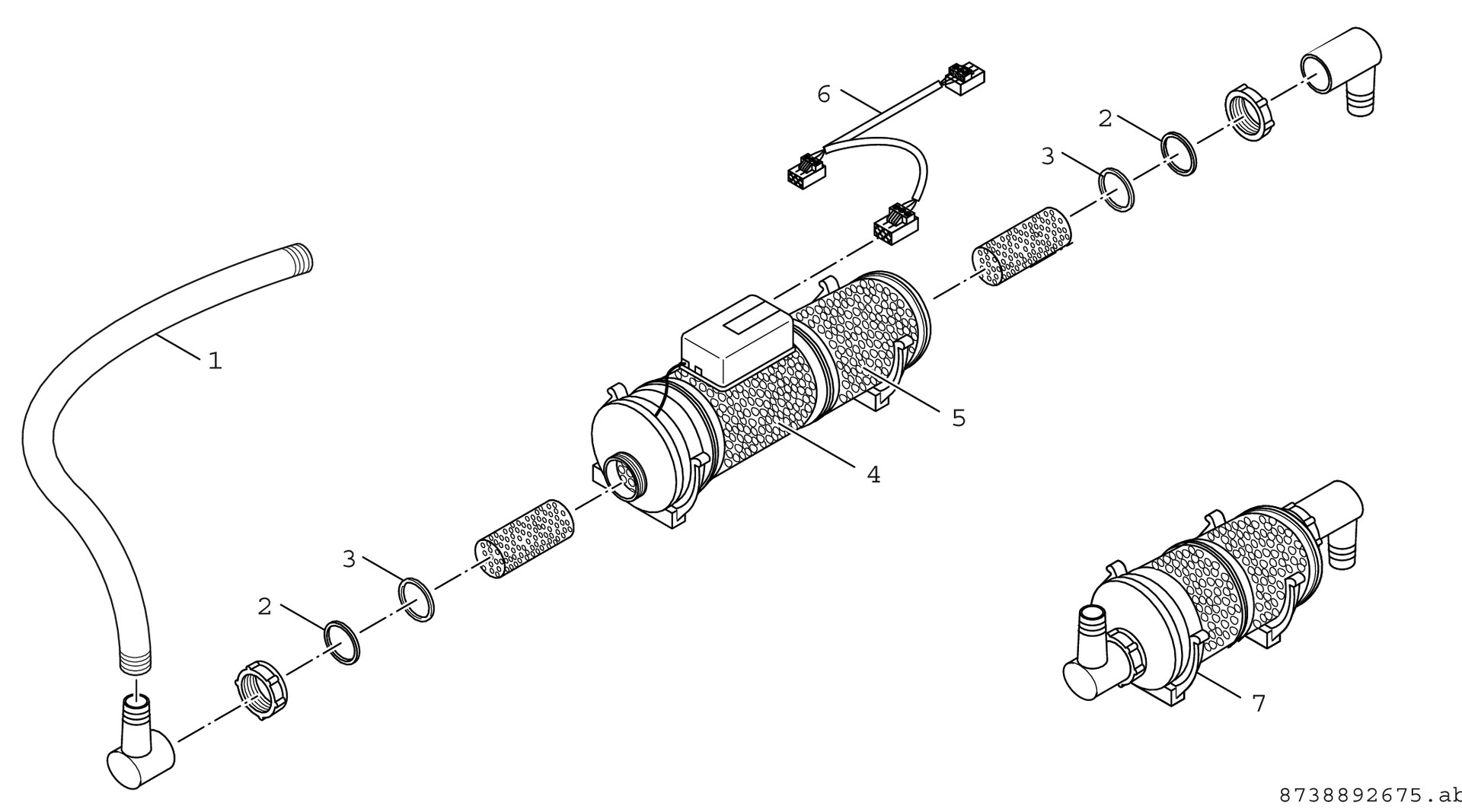 6

2

3

1

5

4

3

2

7

8738892675.ab