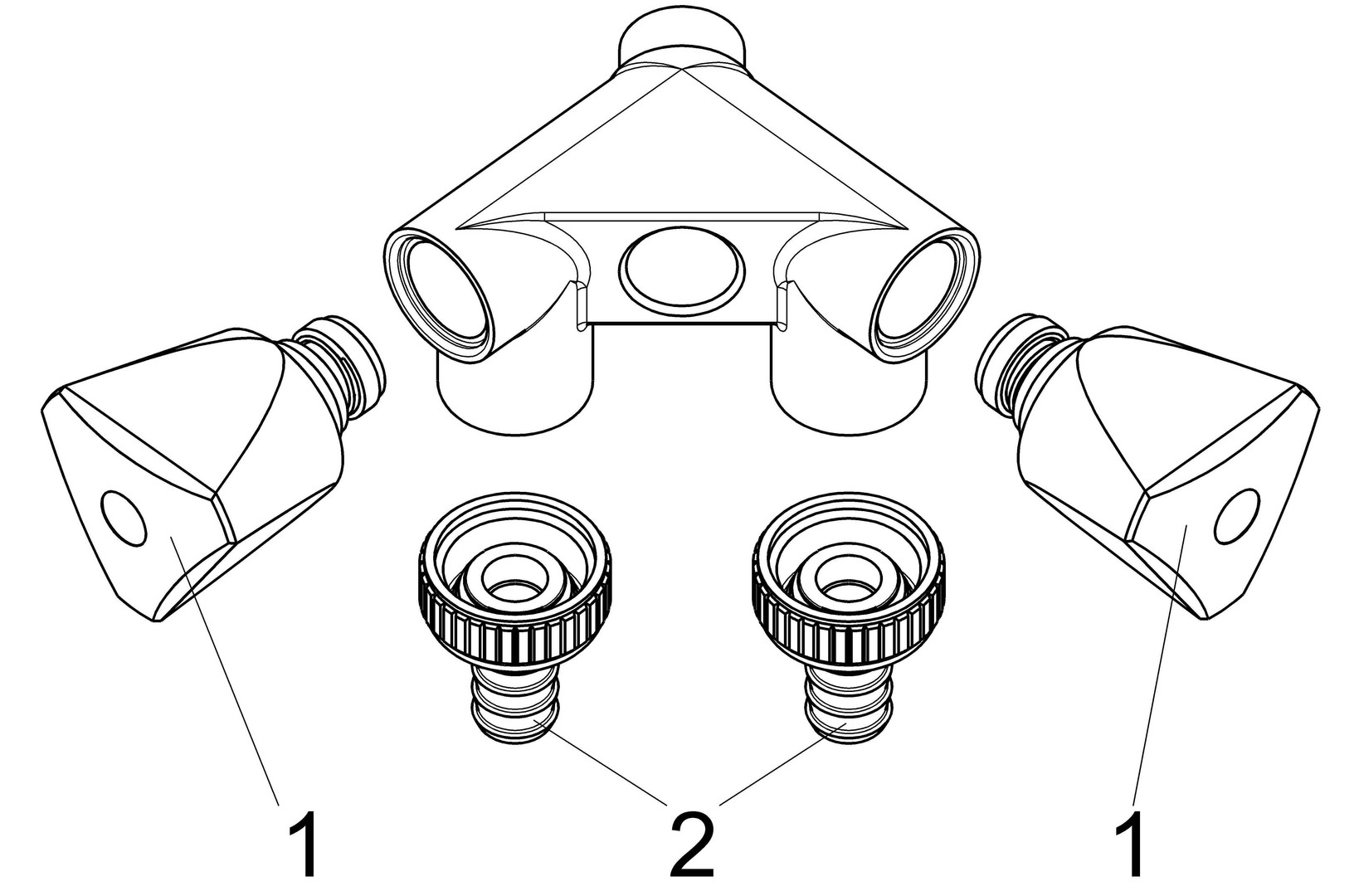 1

2

1