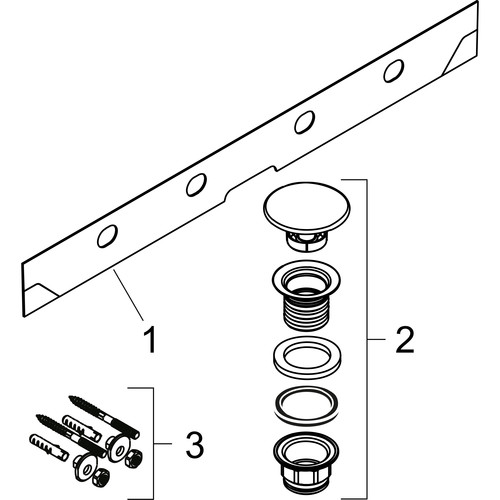 1
2
3