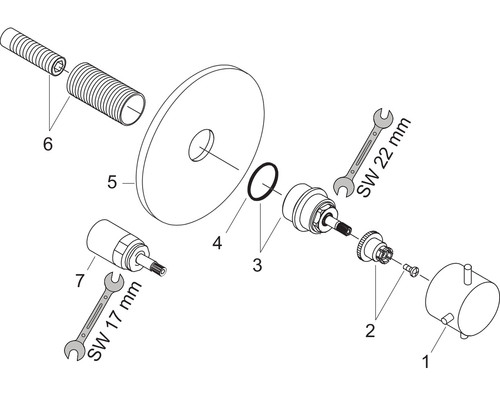 6
5
SW 22 mm
4
3
7
SW 17 mm
2
1