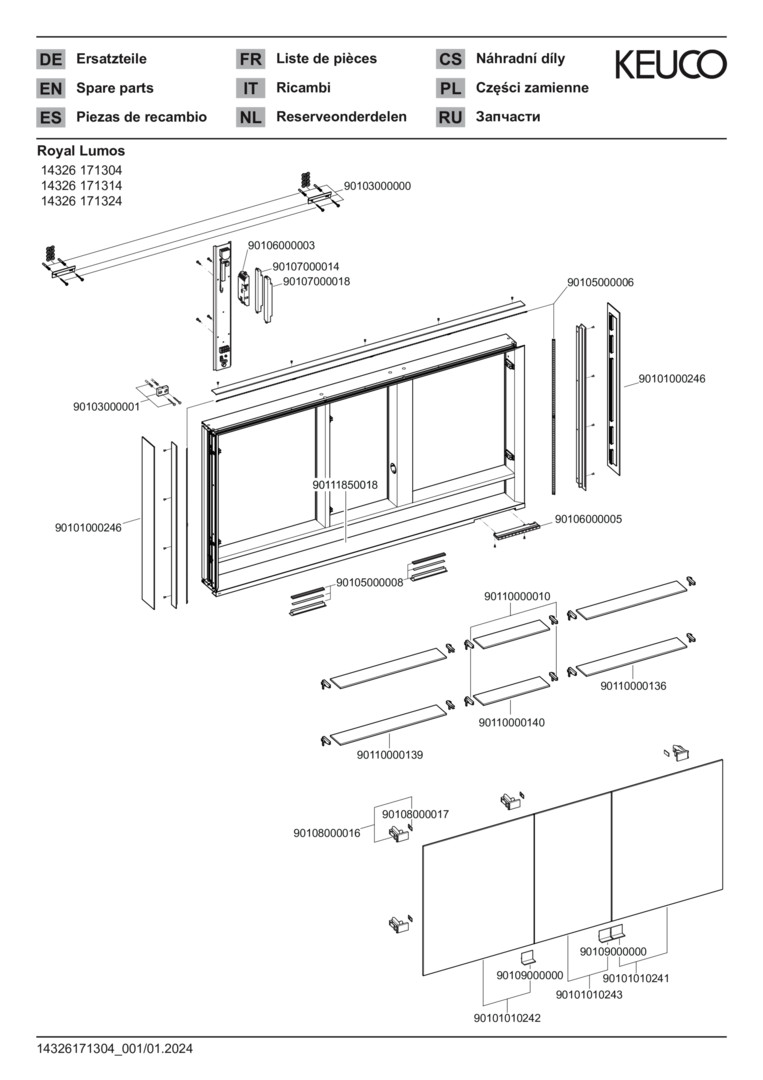 DE Ersatzteile
EN Spare parts
ES Piezas de recambio

FR Liste de pièces
IT Ricambi
NL Reserveonderdelen

CS Náhradní díly
PL Części zamienne
RU Запчасти

KEUCO

Royal Lumos
14326 171304
14326 171314
14326 171324

90103000000
90106000003
90107000014
90107000018
90105000006
90101000246
90103000001
90111850018
90101000246
90106000005
90105000008
90110000010
90110000136
90110000140
90110000139
90108000017
90108000016
90109000000
90109000000
90101010241
90101010243
90101010242

14326171304_001/01.2024