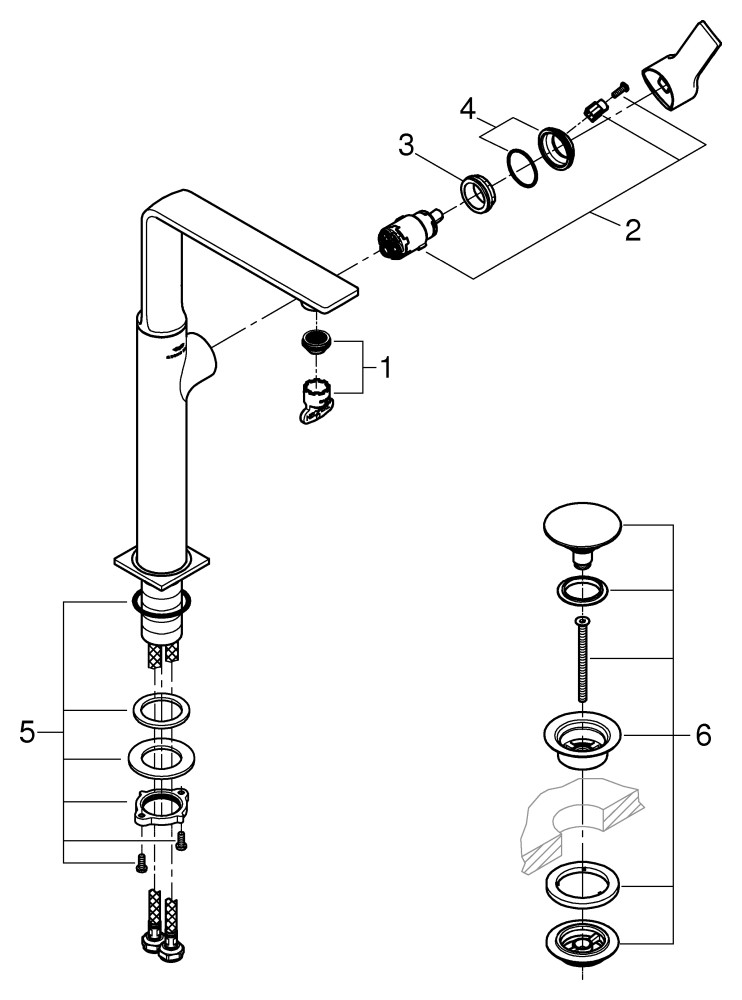 4
3
2
1
5
6