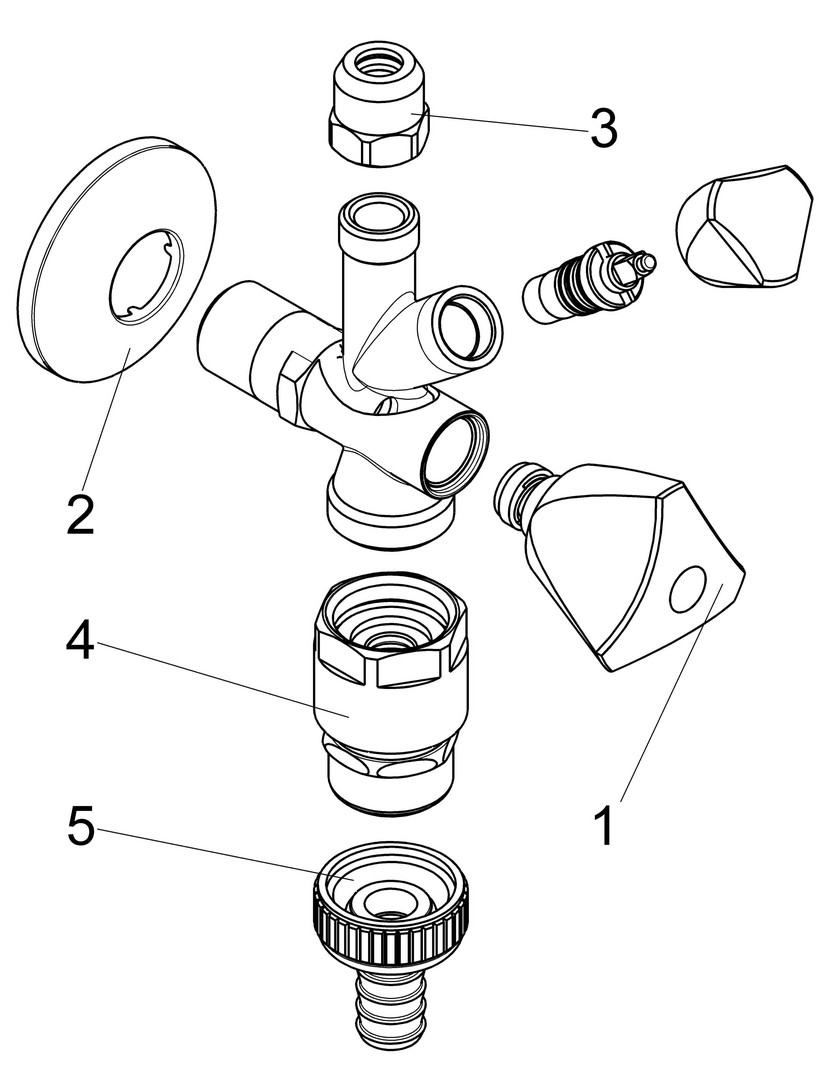 3

2

4

1

5