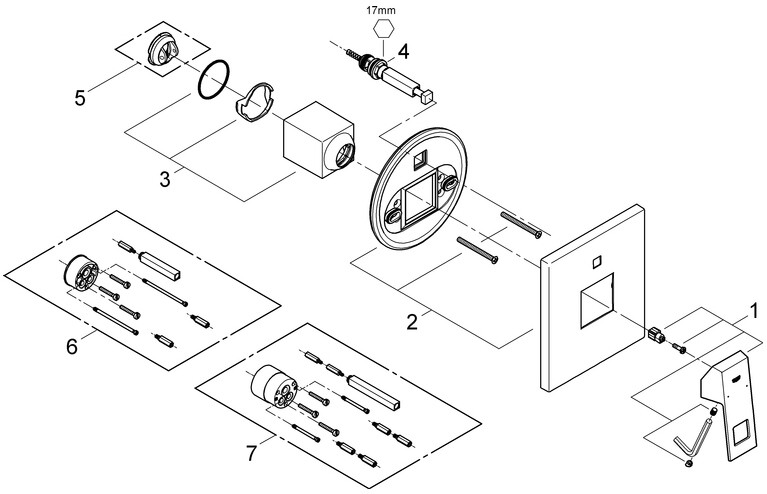 17mm
4
5
3
2
1
6
7