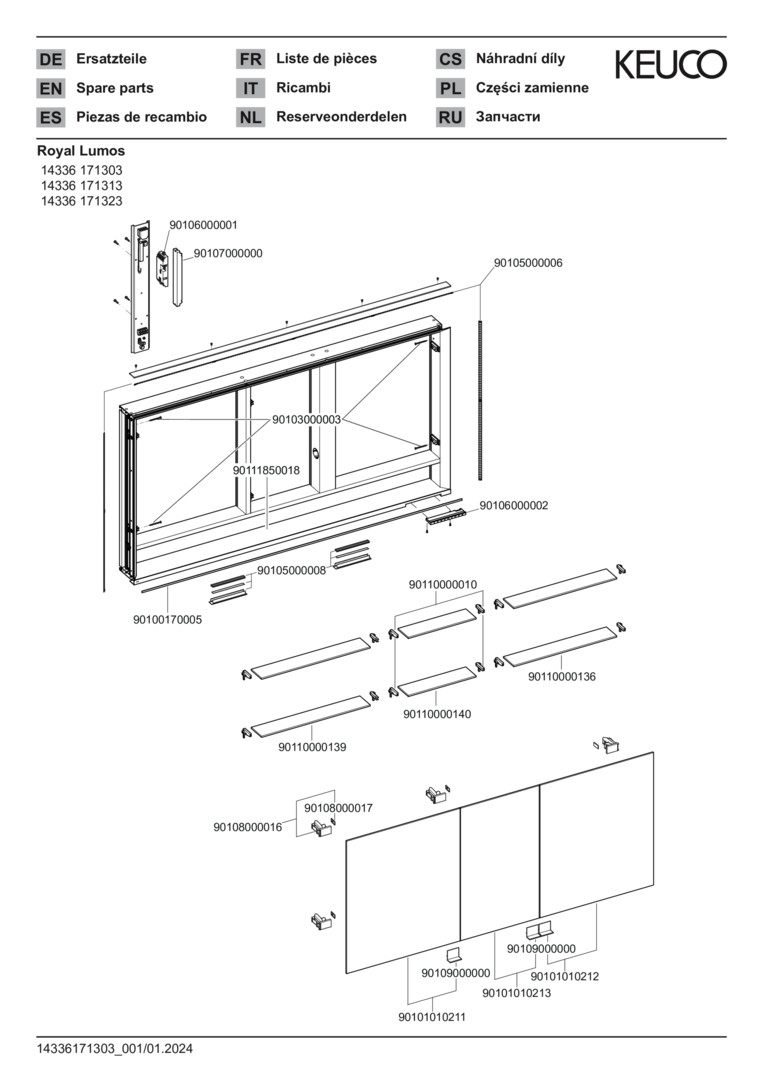 DE Ersatzteile
EN Spare parts
ES Piezas de recambio

FR Liste de pièces
IT Ricambi
NL Reserveonderdelen

CS Náhradní díly
PL Części zamienne
RU Запчасти

KEUCO

Royal Lumos
14336 171303
14336 171313
14336 171323

90106000001
90107000000
90105000006
90103000003
90111850018
90106000002
90105000008
90100170005
90110000010
90110000136
90110000140
90110000139
90108000017
90108000016
90109000000
90109000000
90101010212
90101010213
90101010211

14336171303_001/01.2024