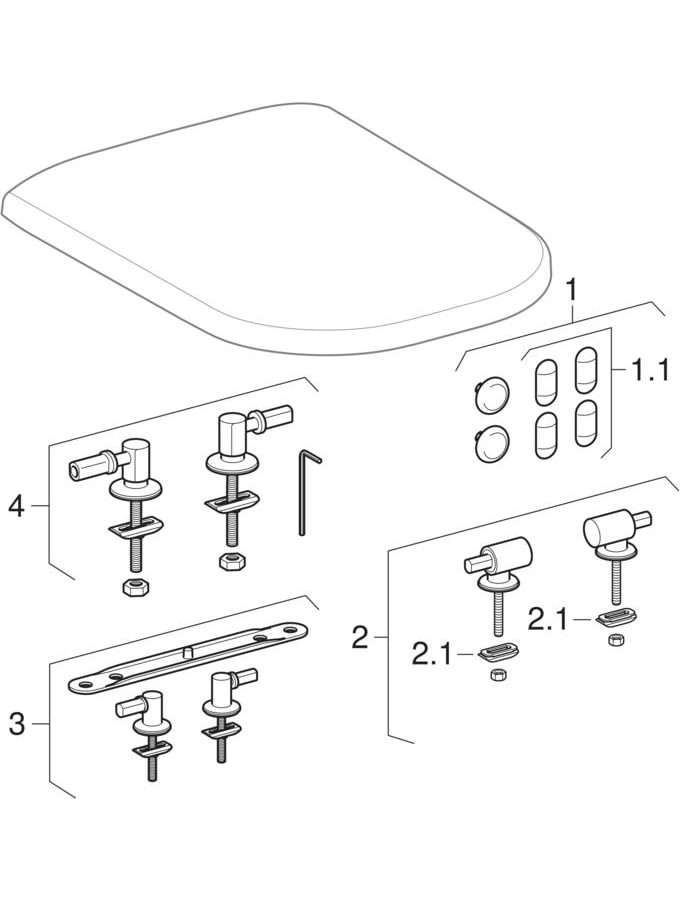 1
1.1
4
2
2.1
2.1
3