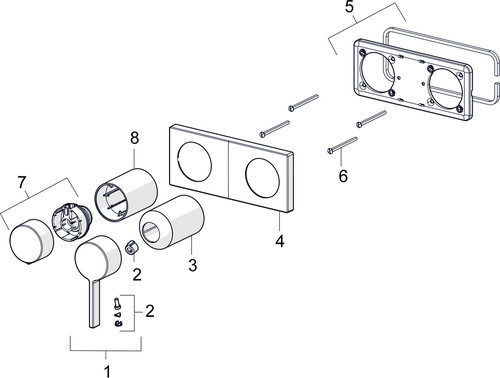 5
8
7
6
4
3
2
2
1