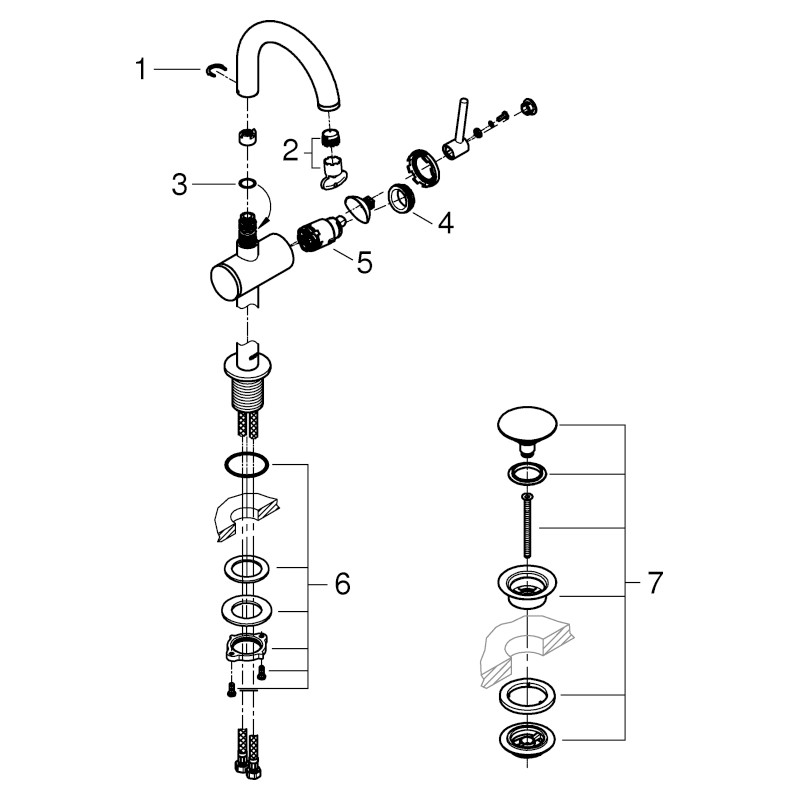 1
2
3
4
5
6
7