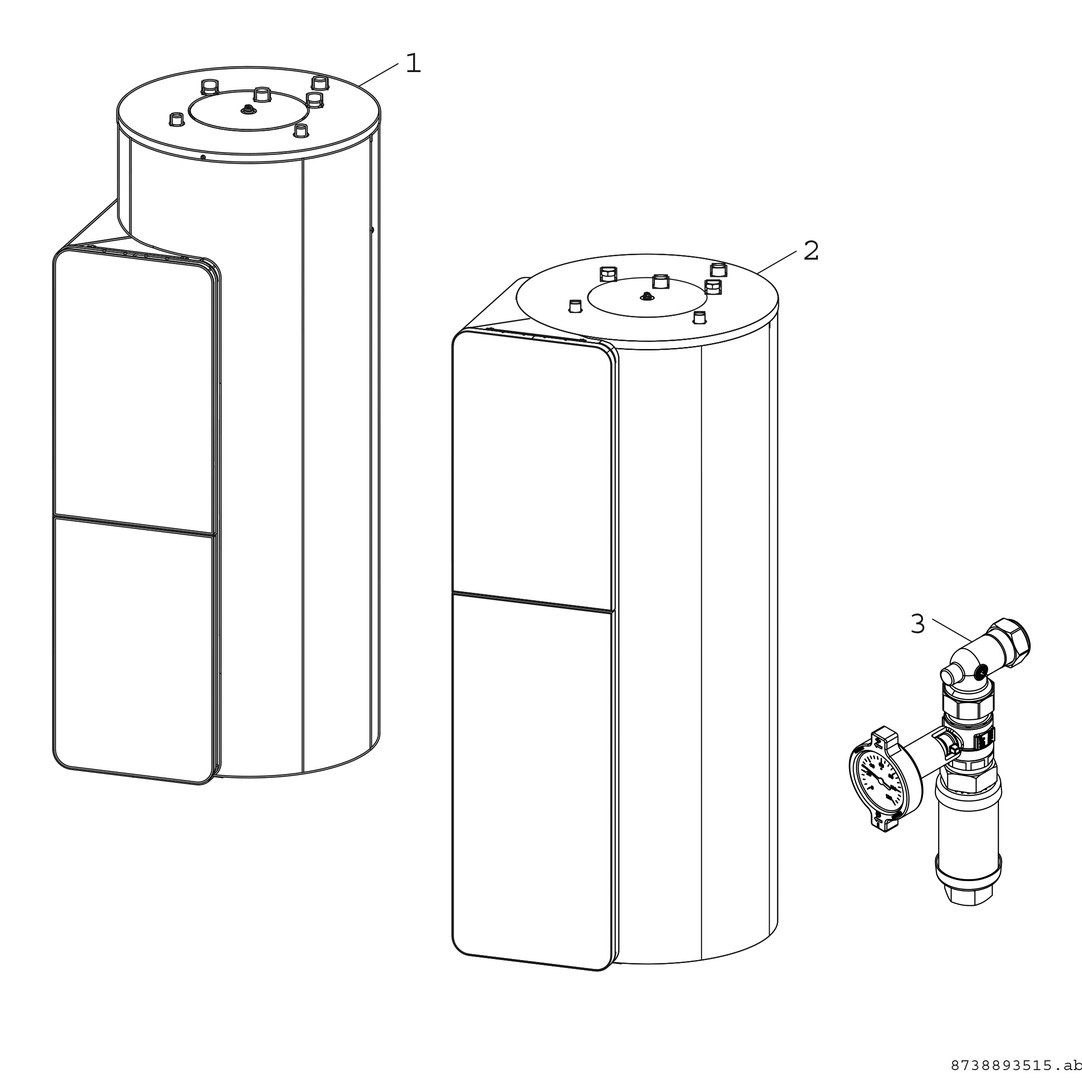 1

2

3

8738893515.ab