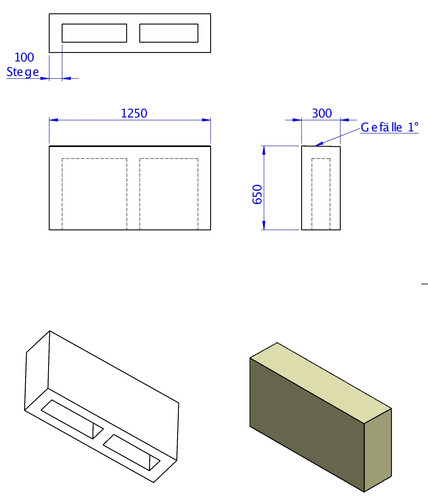 100
Stege

1250

300
Gefälle 1°

650