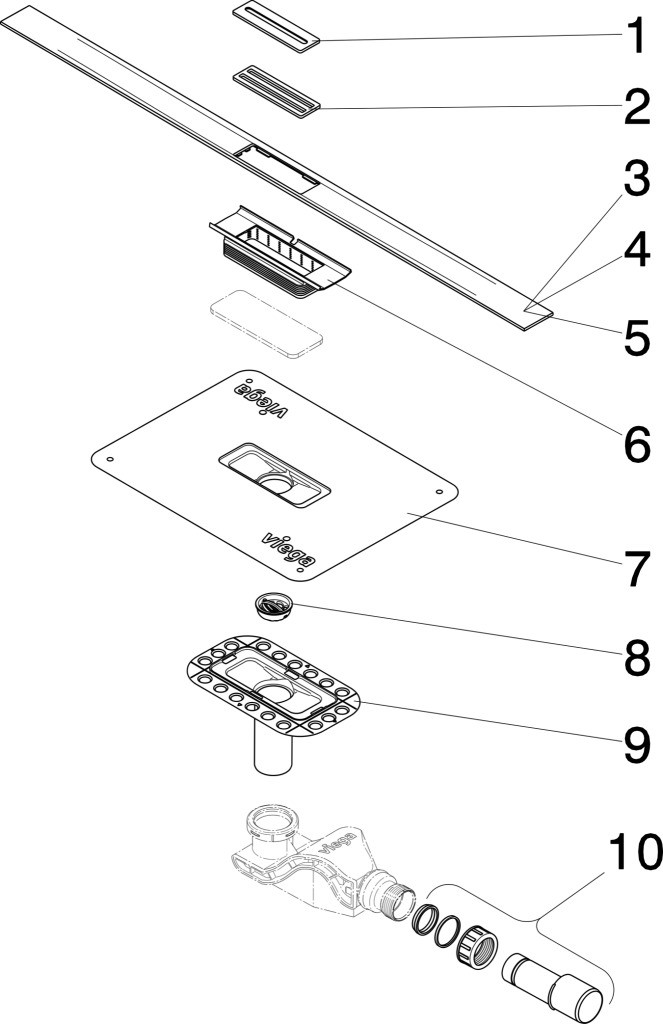 1
2
3
4
5
6
viega
viega
7
8
9
viega
10