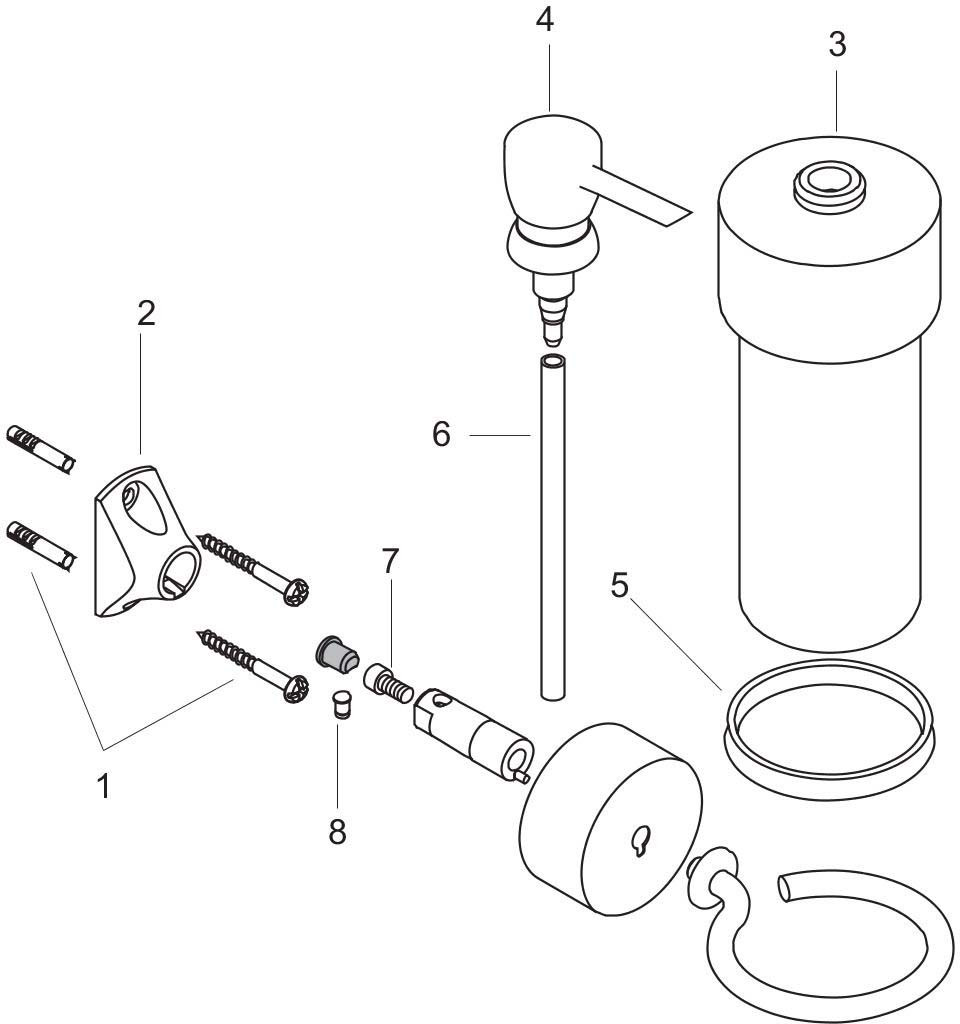 4
3
2
6
7
5
1
8