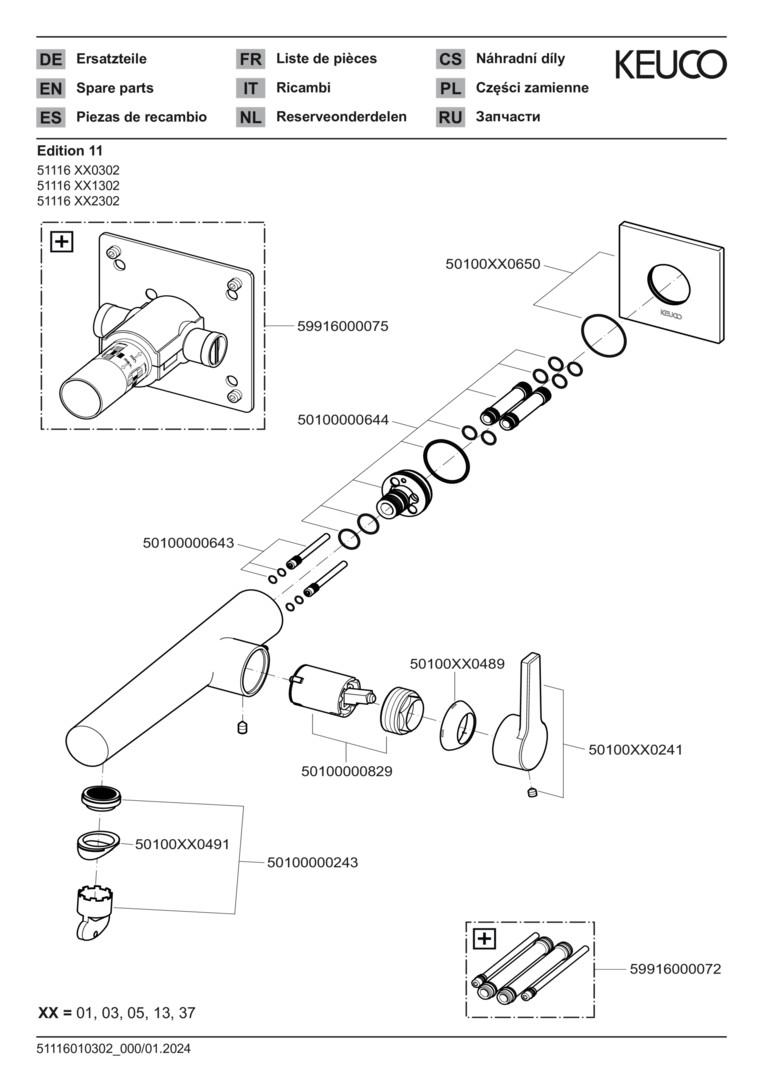 DE Ersatzteile
EN Spare parts
ES Piezas de recambio
FR Liste de pièces
IT Ricambi
NL Reserveonderdelen
CS Náhradní díly
PL Części zamienne
RU Запчасти

KEUCO

Edition 11
51116 XX0302
51116 XX1302
51116 XX2302

59916000075
50100XX0650
KEUCO
50100000644
50100000643
50100XX0489
50100XX0241
50100000829
50100XX0491
50100000243
59916000072

XX = 01, 03, 05, 13, 37

51116010302_000/01.2024