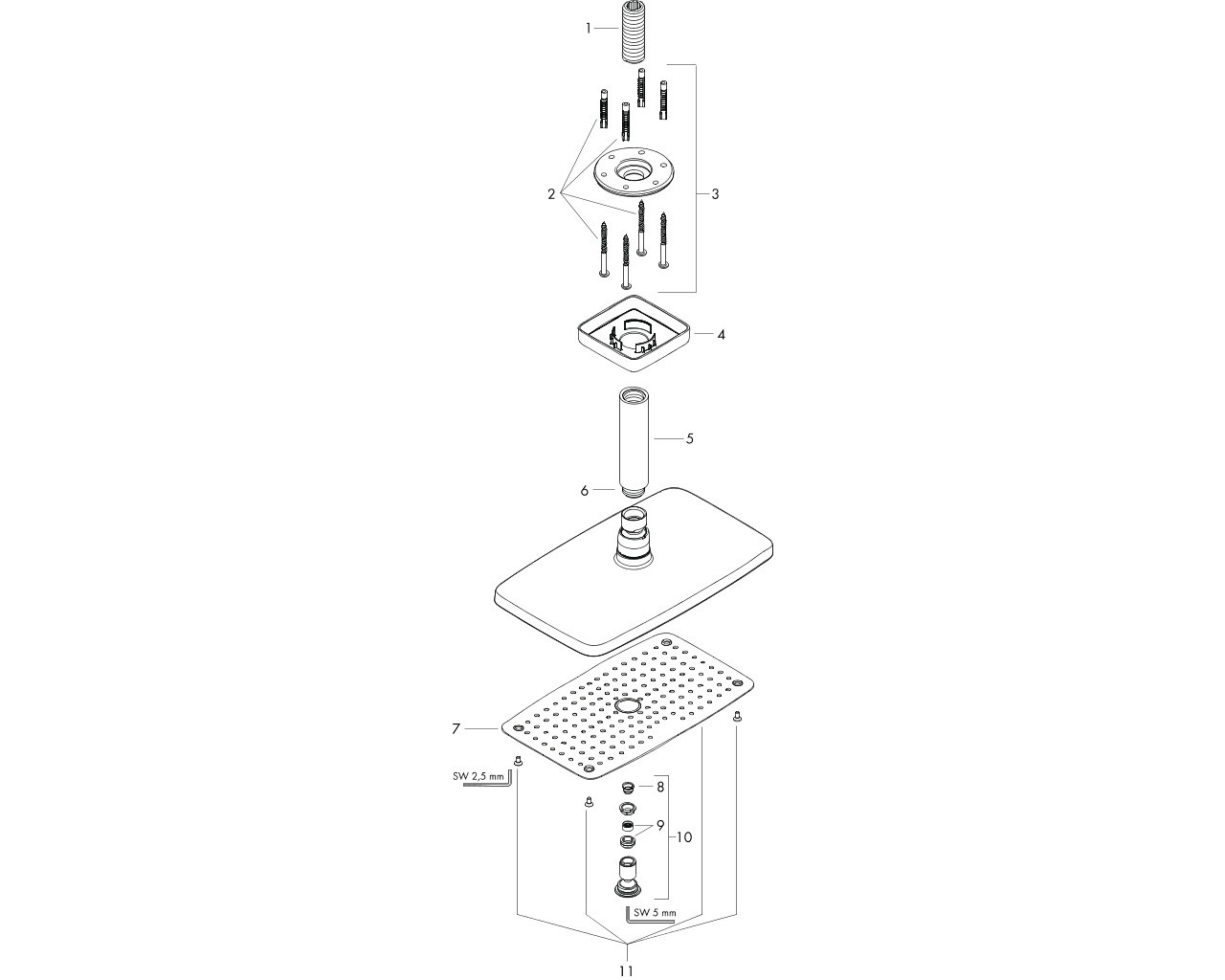 1
2
3
4
5
6
7
SW 2,5 mm
8
9
10
SW 5 mm
11