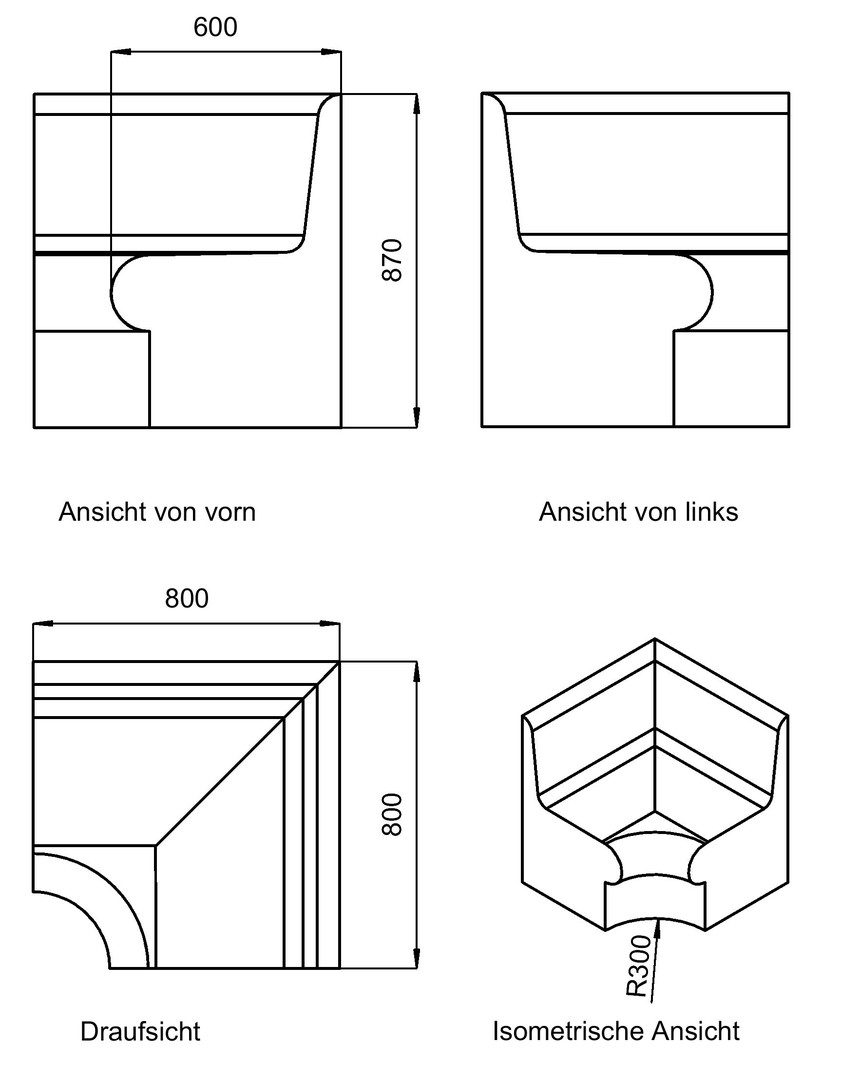 600

870

Ansicht von vorn

Ansicht von links

800

800

R300

Draufsicht

Isometrische Ansicht