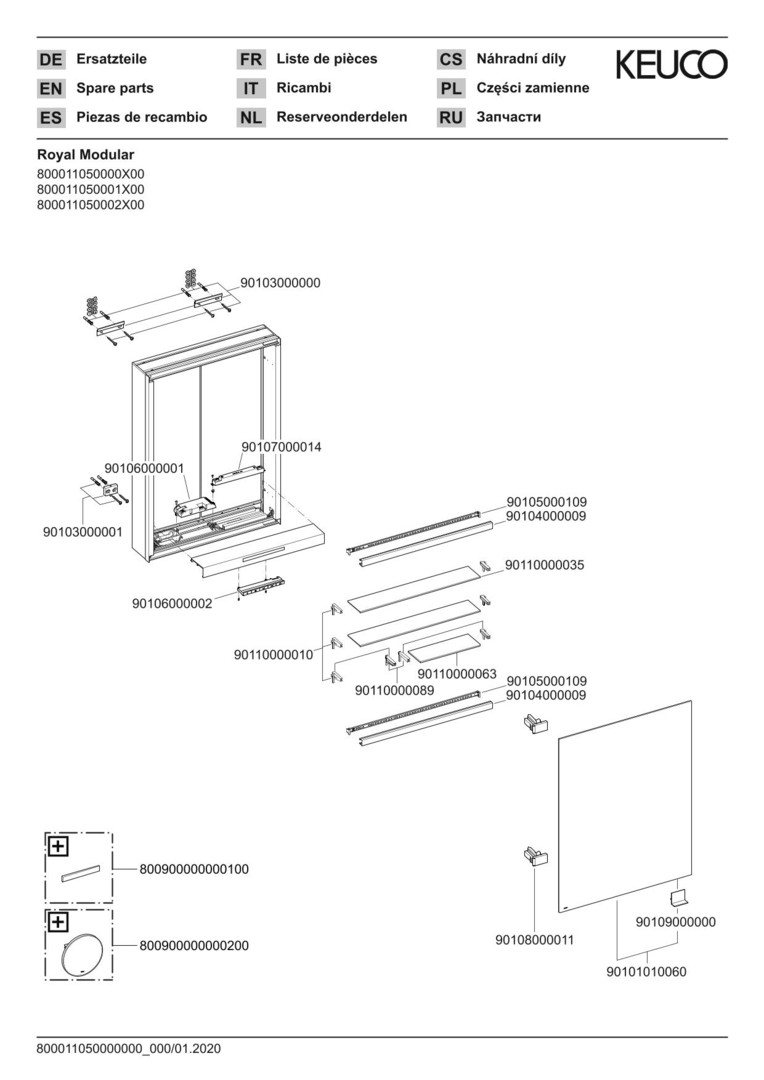 DE Ersatzteile
EN Spare parts
ES Piezas de recambio

FR Liste de pièces
IT Ricambi
NL Reserveonderdelen

CS Náhradní díly
PL Części zamienne
RU Запчасти

KEUCO

Royal Modular
800011050000X00
800011050001X00
800011050002X00

90103000000
90107000014
90106000001
90103000001
90106000002
90105000109
90104000009
90110000035
90110000010
90110000089
90110000063
90105000109
90104000009
800900000000100
800900000000200
90108000011
90109000000
90101010060

800011050000000_000/01.2020