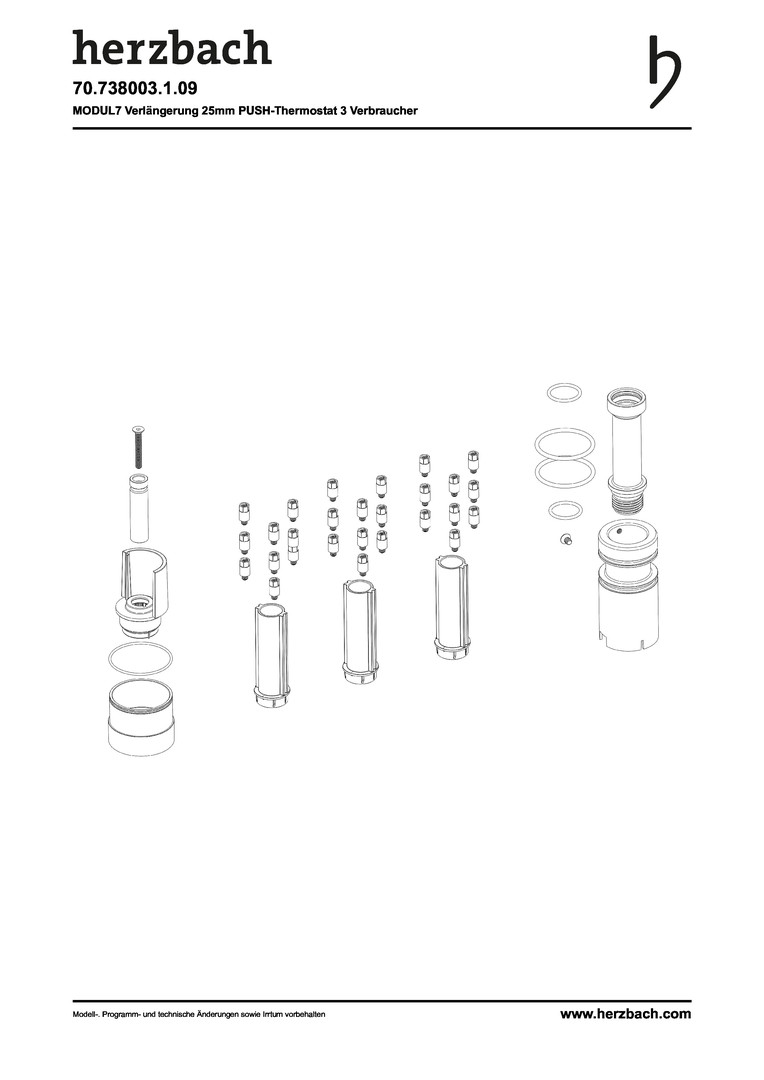 herzbach

70.738003.1.09

MODUL7 Verlängerung 25mm PUSH-Thermostat 3 Verbraucher

Modell-, Programm- und technische Änderungen sowie Irrtum vorbehalten

www.herzbach.com