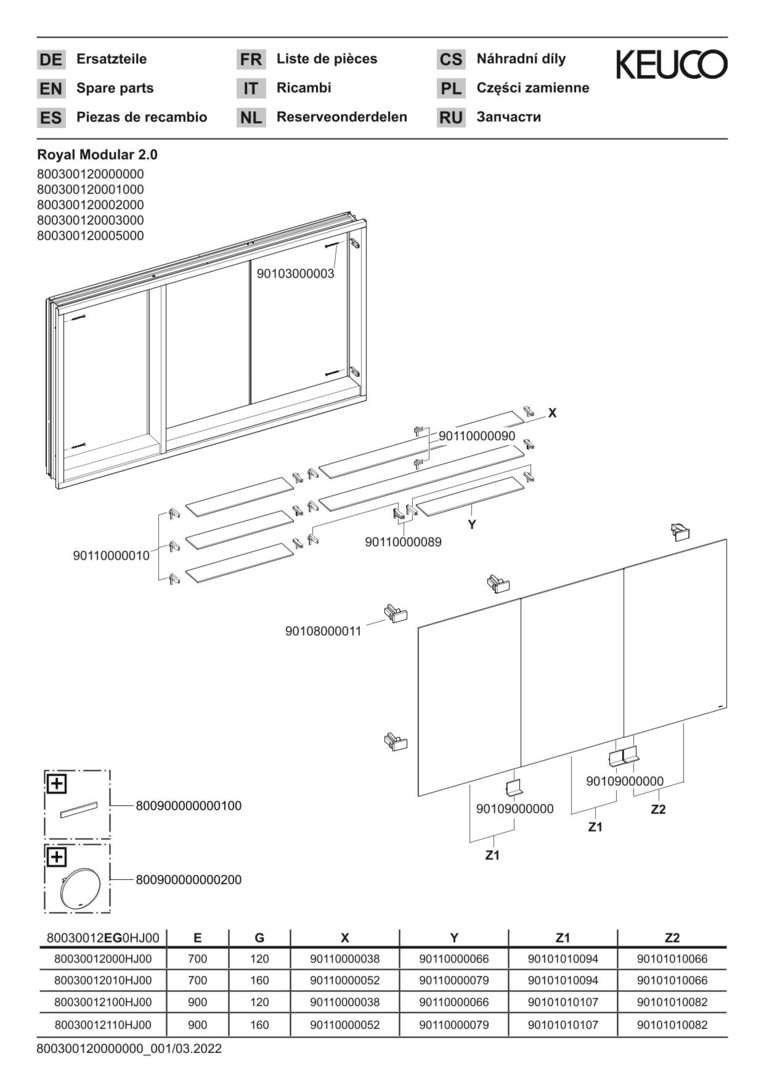 DE Ersatzteile
EN Spare parts
ES Piezas de recambio
FR Liste de pièces
IT Ricambi
NL Reserveonderdelen
CS Náhradní díly
PL Części zamienne
RU Запчасти

KEUCO

Royal Modular 2.0
800300120000000
800300120001000
800300120002000
800300120003000
800300120005000

90103000003
X
90110000090
Y
90110000089
90110000010
90108000011
90109000000
90109000000
Z1
Z1
Z2
800900000000100
800900000000200

| 80030012EG0HJ00 | E | G | X | Y | Z1 | Z2 |
|---|---|---|---|---|---|---|
| 80030012000HJ00 | 700 | 120 | 90110000038 | 90110000066 | 90101010094 | 90101010066 |
| 80030012010HJ00 | 700 | 160 | 90110000052 | 90110000079 | 90101010094 | 90101010066 |
| 80030012100HJ00 | 900 | 120 | 90110000038 | 90110000066 | 90101010107 | 90101010082 |
| 80030012110HJ00 | 900 | 160 | 90110000052 | 90110000079 | 90101010107 | 90101010082 |

800300120000000_001/03.2022