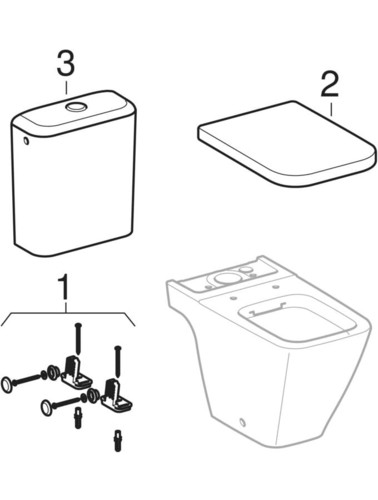 3
2
1