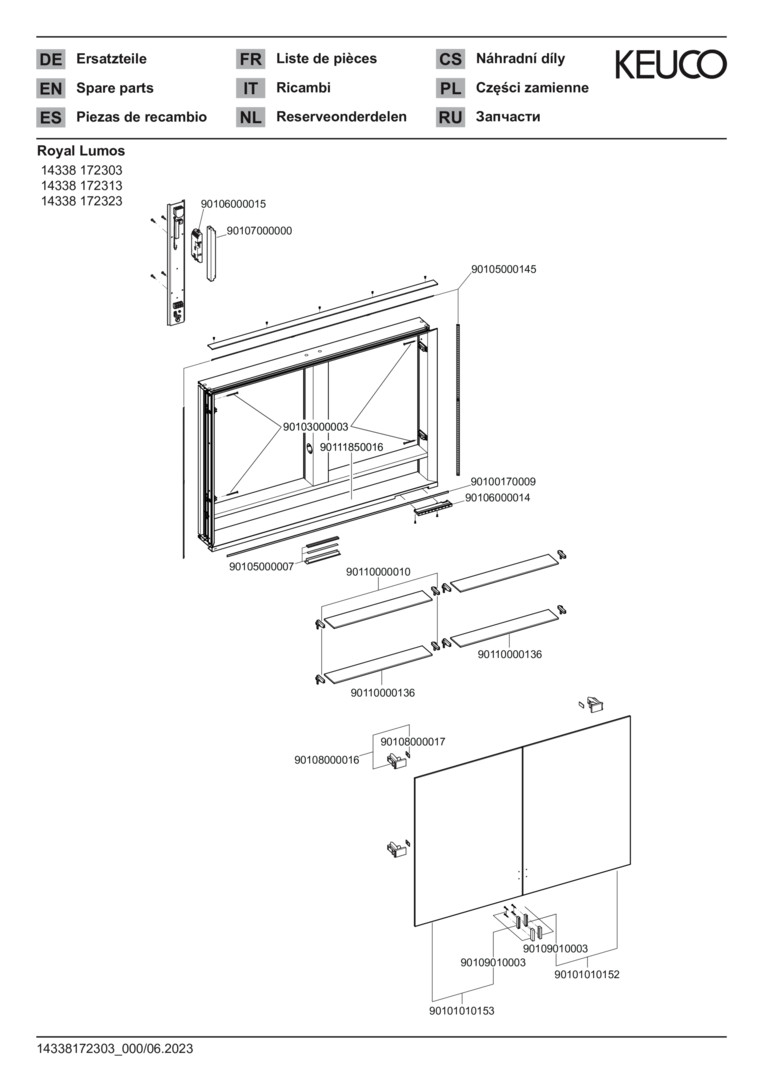 DE Ersatzteile
EN Spare parts
ES Piezas de recambio

FR Liste de pièces
IT Ricambi
NL Reserveonderdelen

CS Náhradní díly
PL Części zamienne
RU Запчасти

KEUCO

Royal Lumos
14338 172303
14338 172313
14338 172323

90106000015
90107000000
90105000145
90103000003
90111850016
90100170009
90106000014
90105000007
90110000010
90110000136
90110000136
90108000017
90108000016
90109010003
90109010003
90101010152
90101010153

14338172303_000/06.2023