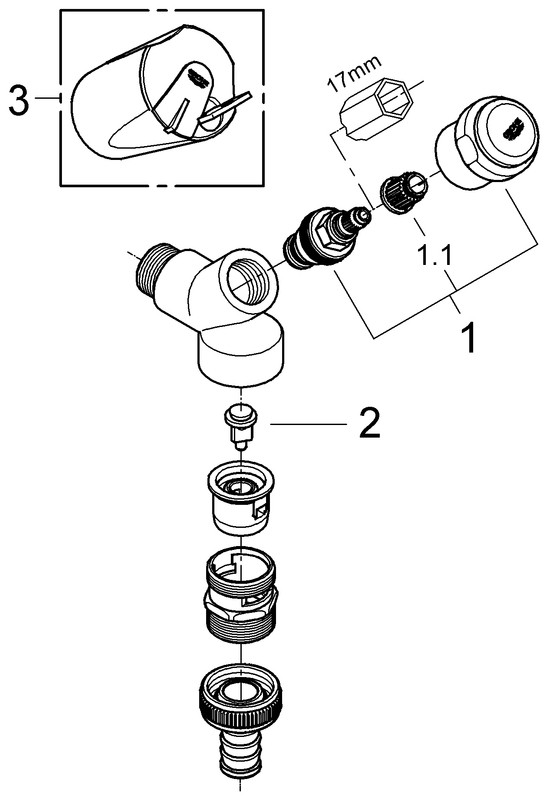 3

17mm

1.1

1

2