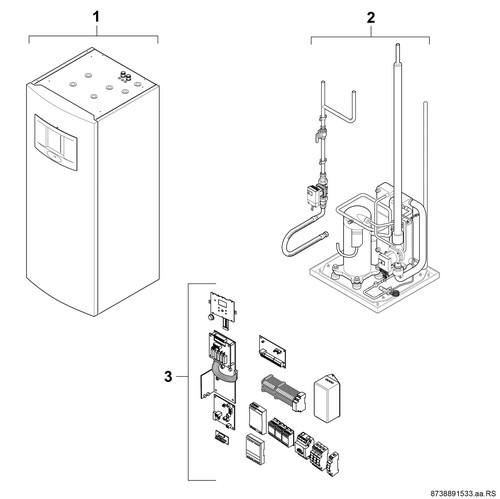 1

2

3

8738891533.aa.RS