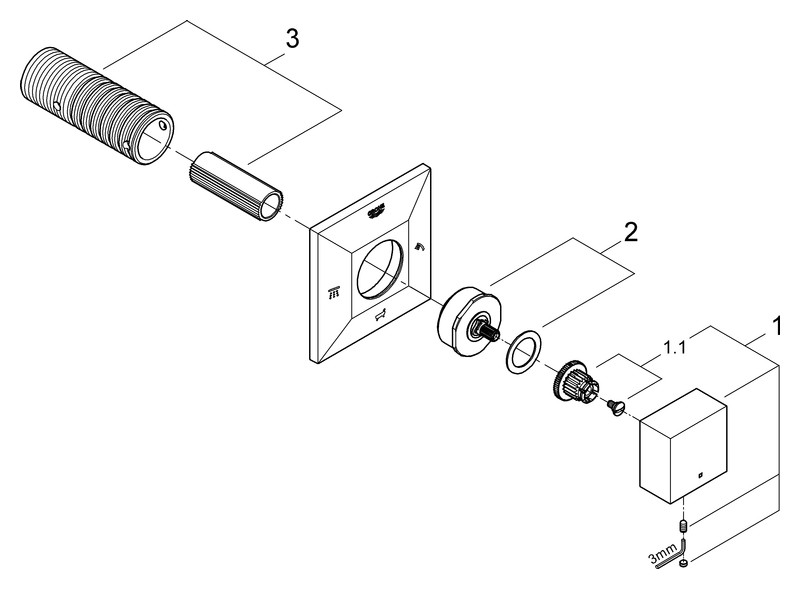 3

2

1.1

1

3mm