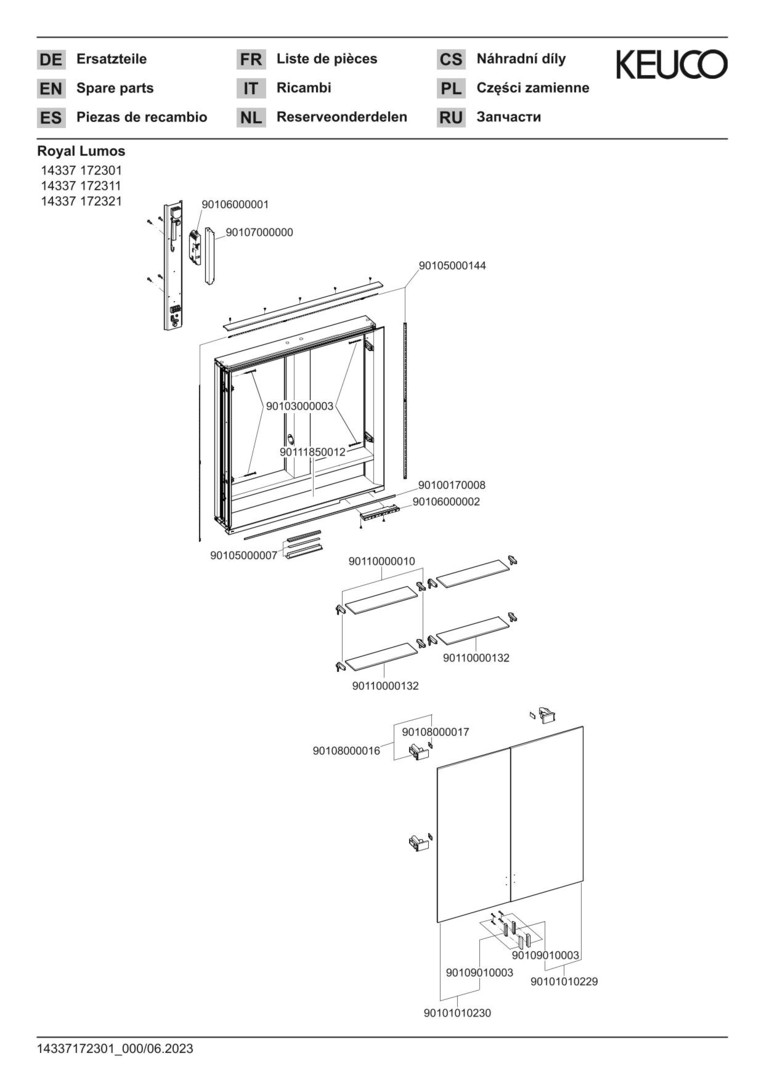 DE Ersatzteile
EN Spare parts
ES Piezas de recambio
FR Liste de pièces
IT Ricambi
NL Reserveonderdelen
CS Náhradní díly
PL Części zamienne
RU Запчасти

KEUCO

Royal Lumos
14337 172301
14337 172311
14337 172321

90106000001
90107000000
90105000144
90103000003
90111850012
90100170008
90106000002
90105000007
90110000010
90110000132
90110000132
90108000017
90108000016
90109010003
90109010003
90101010229
90101010230

14337172301_000/06.2023