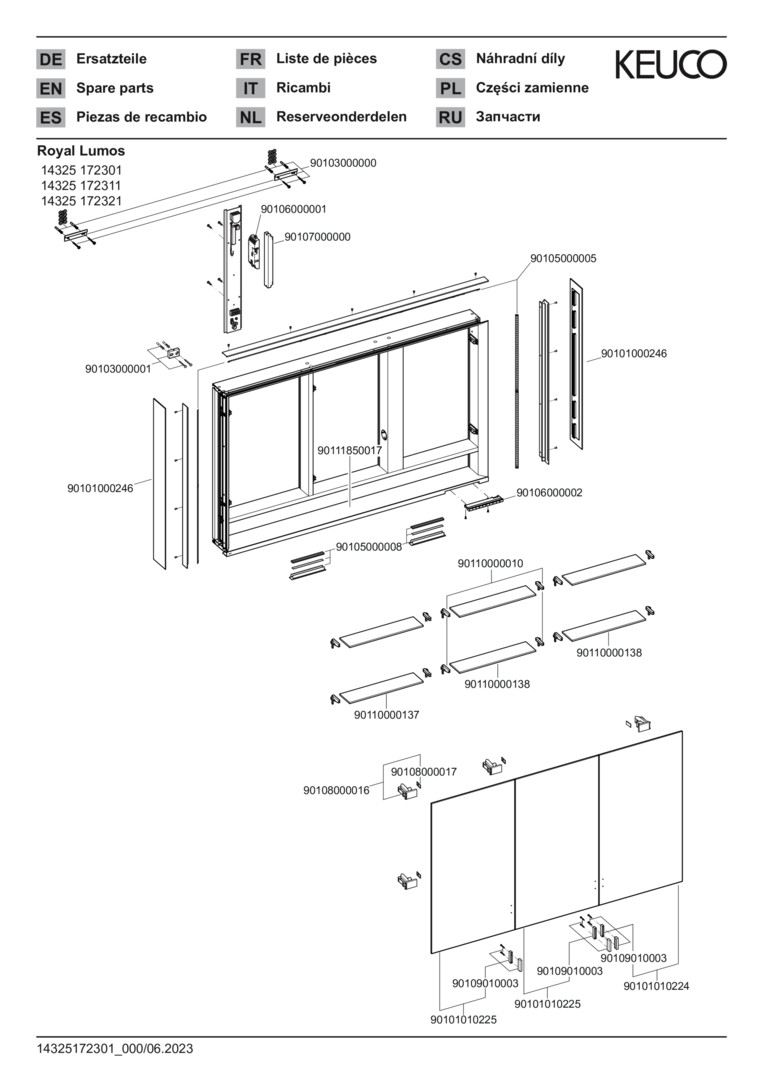 DE Ersatzteile
EN Spare parts
ES Piezas de recambio

FR Liste de pièces
IT Ricambi
NL Reserveonderdelen

CS Náhradní díly
PL Części zamienne
RU Запчасти

KEUCO

Royal Lumos
14325 172301
14325 172311
14325 172321

90103000000
90106000001
90107000000
90105000005
90101000246
90103000001
90111850017
90101000246
90106000002
90105000008
90110000010
90110000138
90110000138
90110000137
90108000017
90108000016
90109010003
90109010003
90109010003
90101010224
90101010225
90101010225

14325172301_000/06.2023