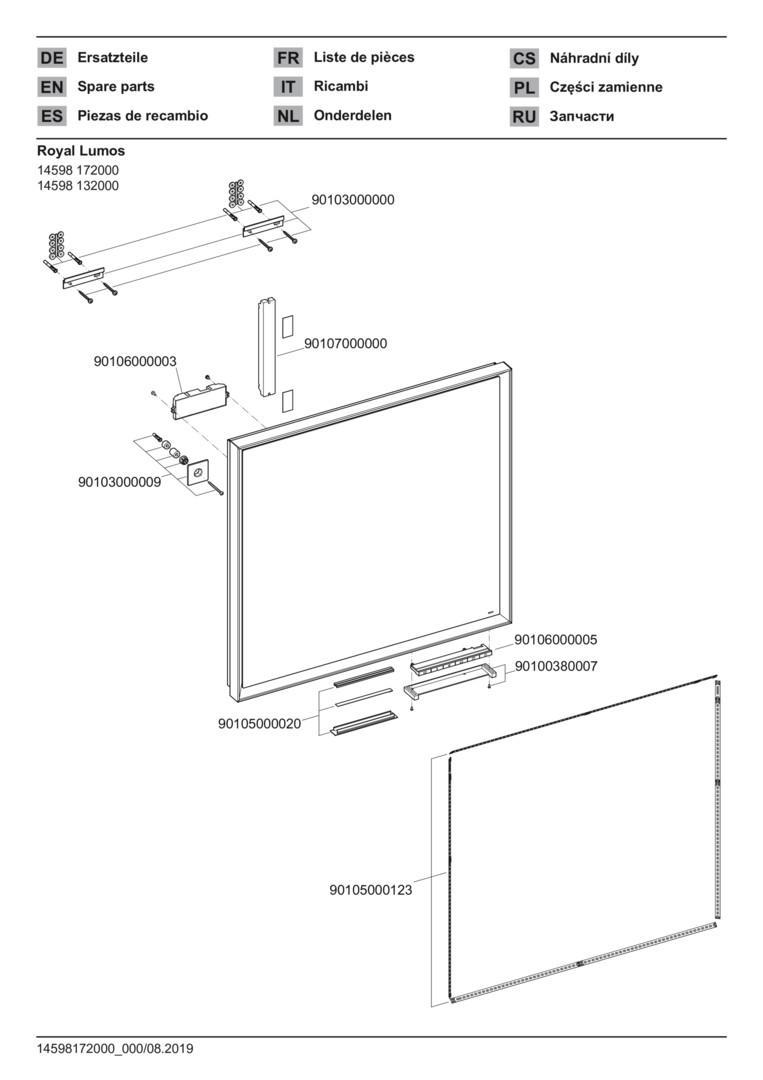 DE Ersatzteile
EN Spare parts
ES Piezas de recambio

FR Liste de pièces
IT Ricambi
NL Onderdelen

CS Náhradní díly
PL Części zamienne
RU Запчасти

Royal Lumos
14598 172000
14598 132000

90103000000

90107000000

90106000003

90103000009

90106000005

90100380007

90105000020

90105000123

14598172000_000/08.2019