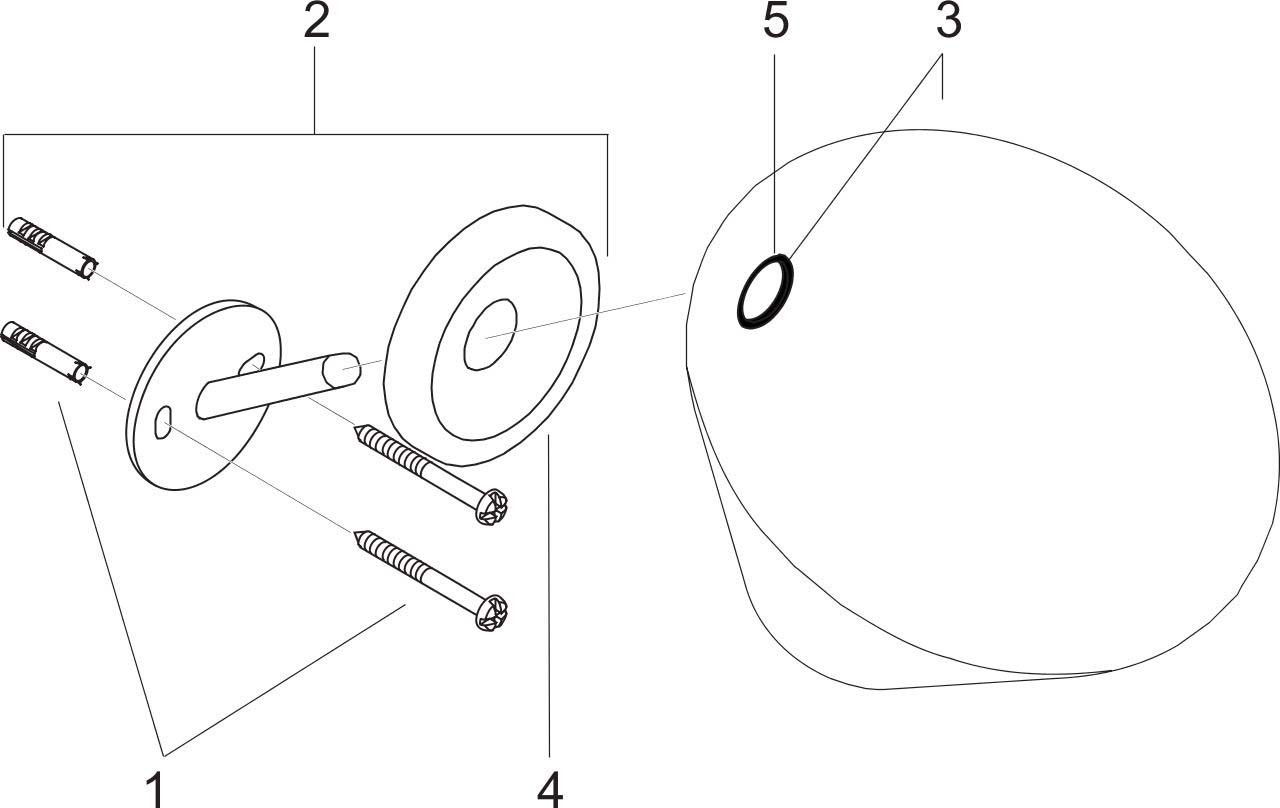 2
5
3
1
4