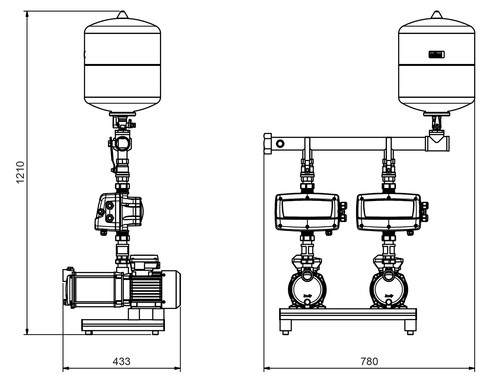 1210

433

780