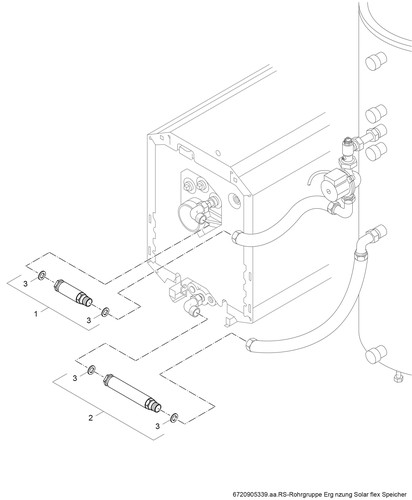 3
1
3
3
2
3
6720905339.aa.RS-Rohrgruppe Erg nzung Solar flex Speicher