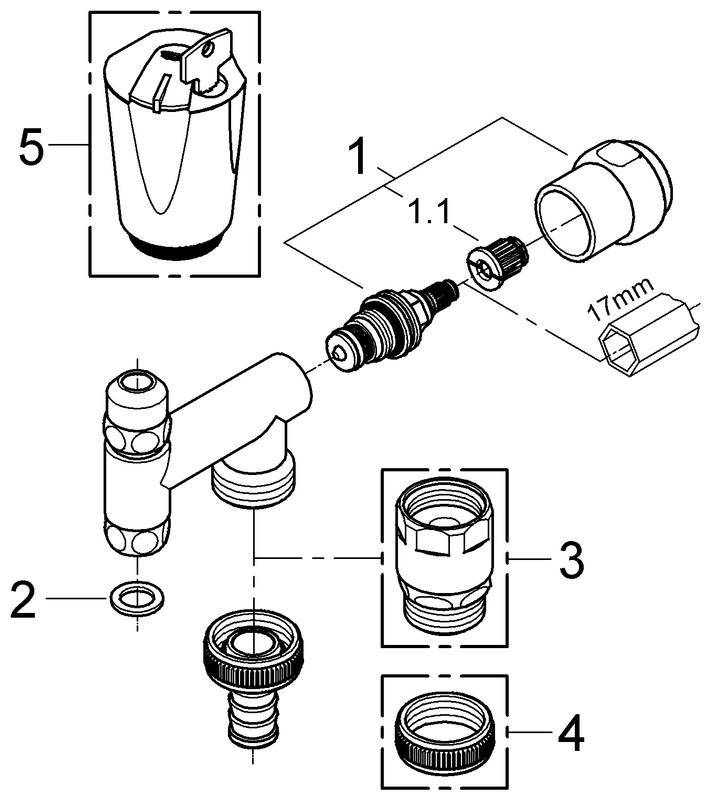 5

1

1.1

17mm

2

3

4