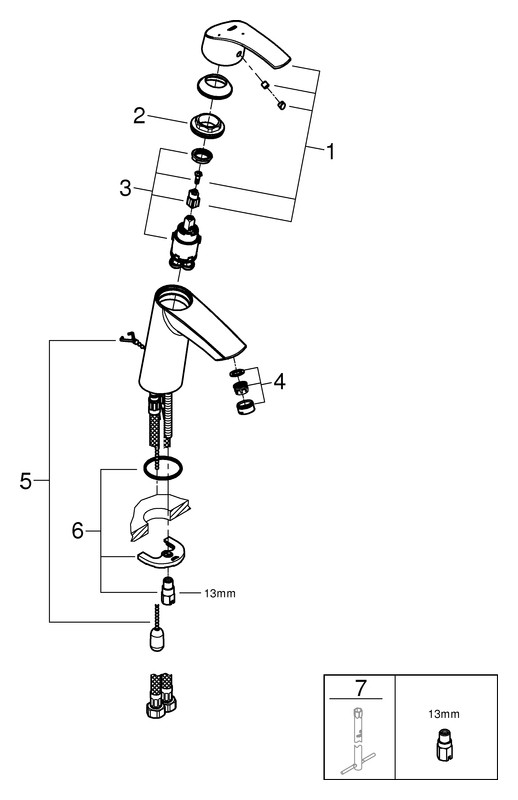 1
2
3
4
5
6
13mm
7
13mm