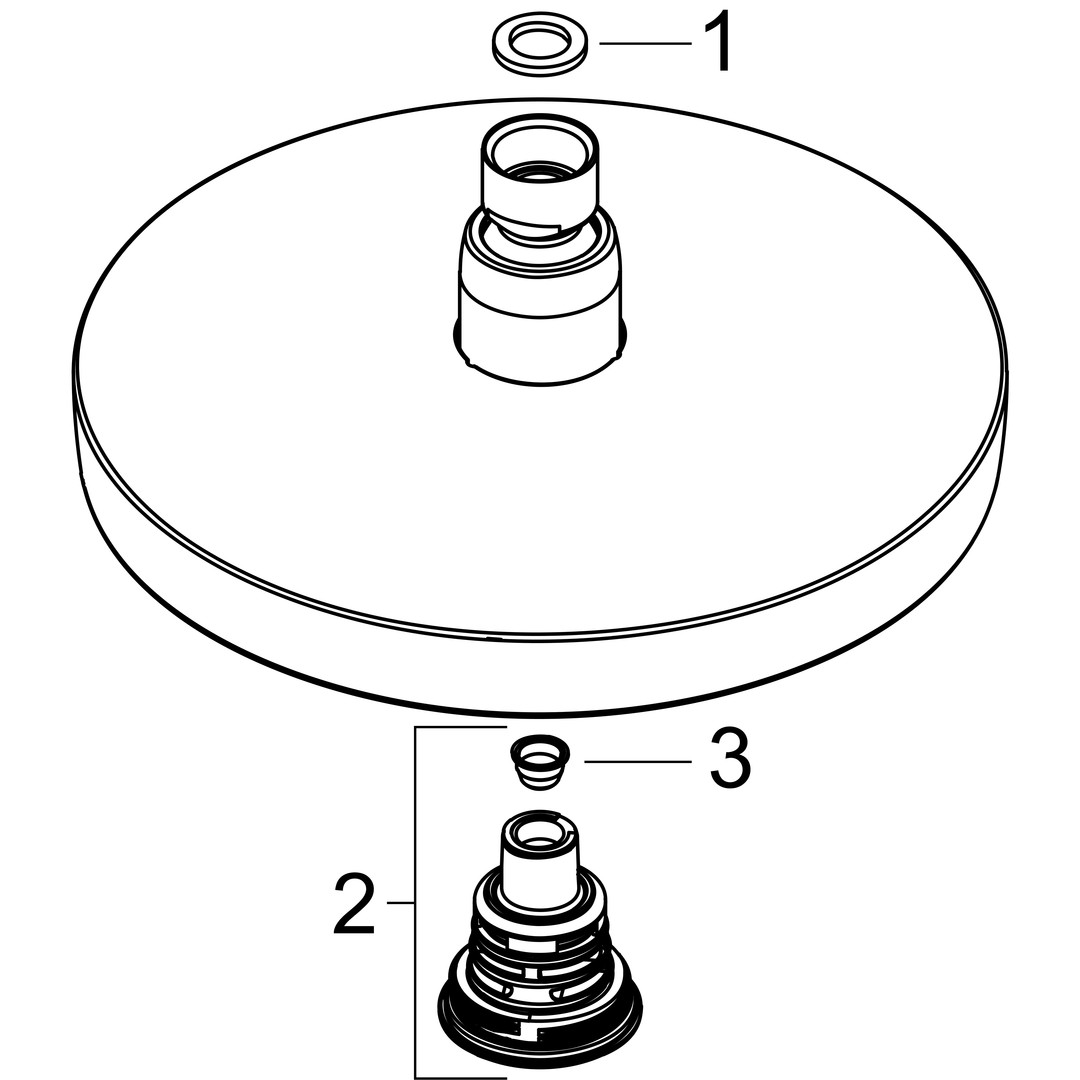 1

3

2