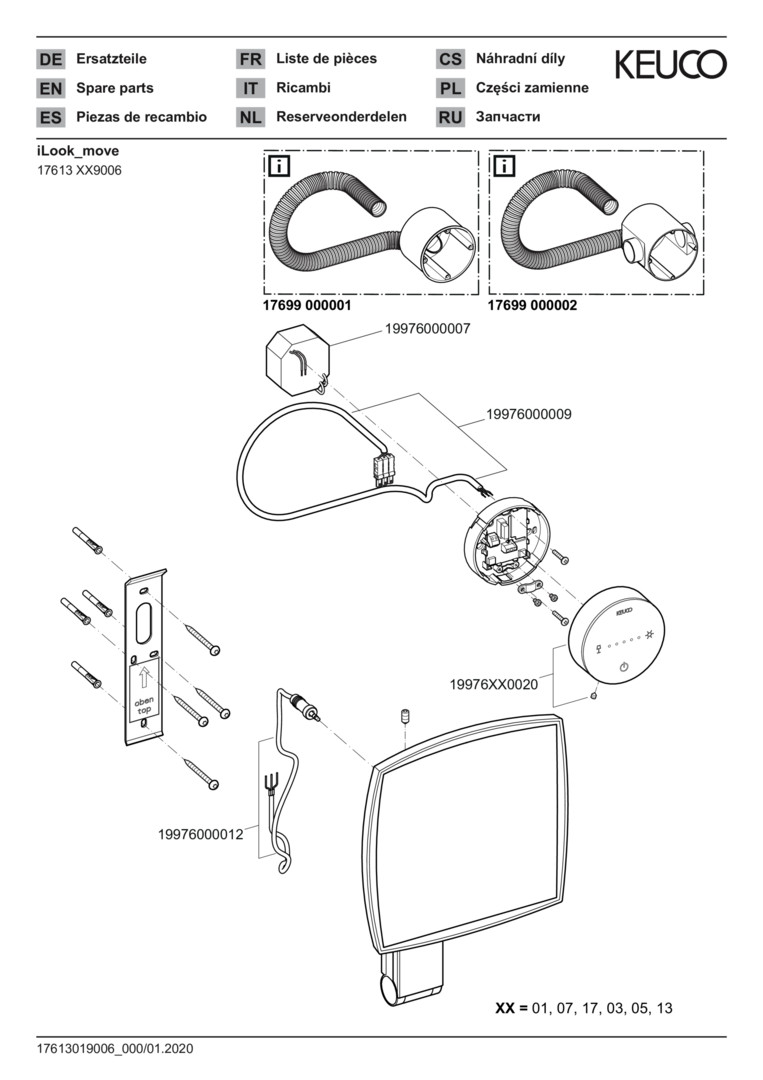 DE Ersatzteile
EN Spare parts
ES Piezas de recambio

FR Liste de pièces
IT Ricambi
NL Reserveonderdelen

CS Náhradní díly
PL Części zamienne
RU Запчасти

KEUCO

iLook_move
17613 XX9006

i
17699 000001

i
17699 000002

19976000007

19976000009

KEUCO

19976XX0020

oben
top

19976000012

XX = 01, 07, 17, 03, 05, 13

17613019006_000/01.2020