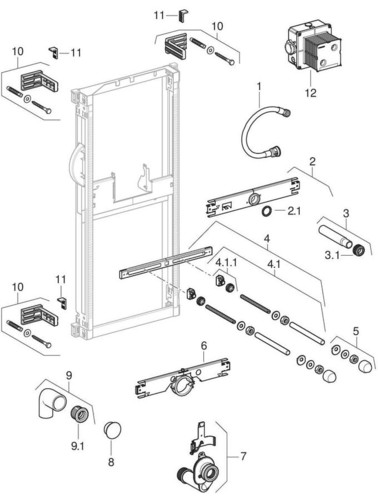 11
10
10
11
12
1
2
2.1
3
3.1
4
4.1.1
4.1
11
10
5
6
9
9.1
8
7