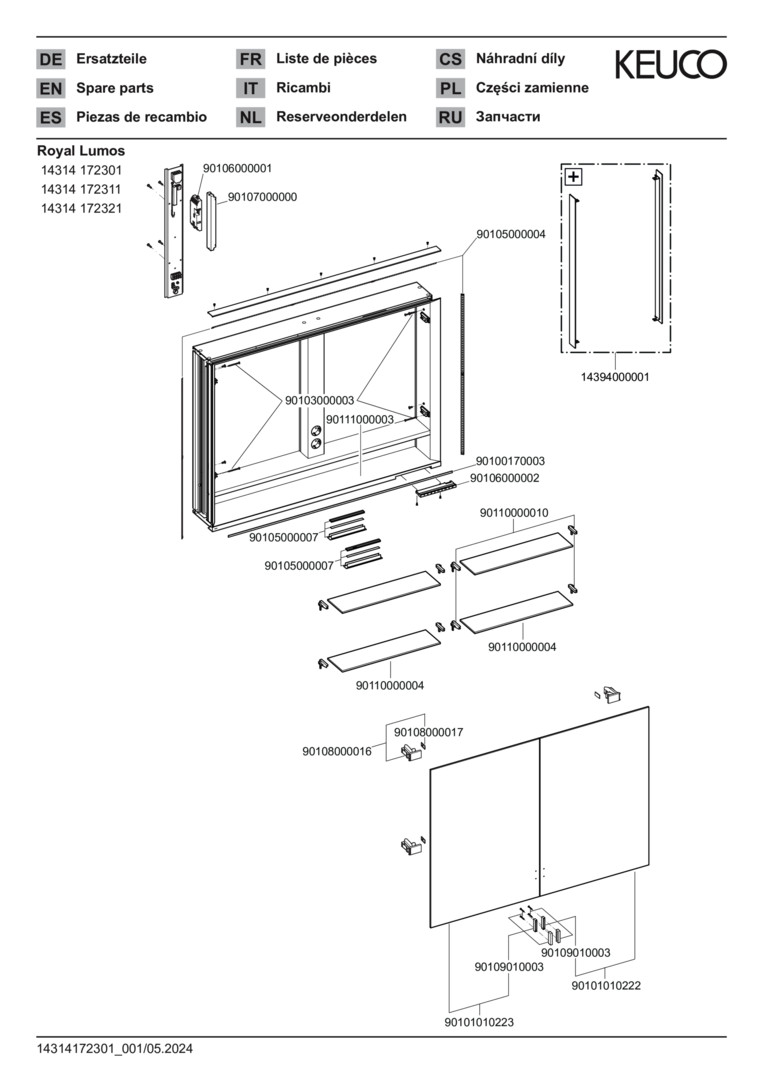 DE Ersatzteile
EN Spare parts
ES Piezas de recambio

FR Liste de pièces
IT Ricambi
NL Reserveonderdelen

CS Náhradní díly
PL Części zamienne
RU Запчасти

KEUCO

Royal Lumos
14314 172301
14314 172311
14314 172321

90106000001
90107000000
90105000004
+
14394000001
90103000003
90111000003
90100170003
90106000002
90105000007
90105000007
90110000010
90110000004
90110000004
90108000017
90108000016
90109010003
90109010003
90101010222
90101010223

14314172301_001/05.2024